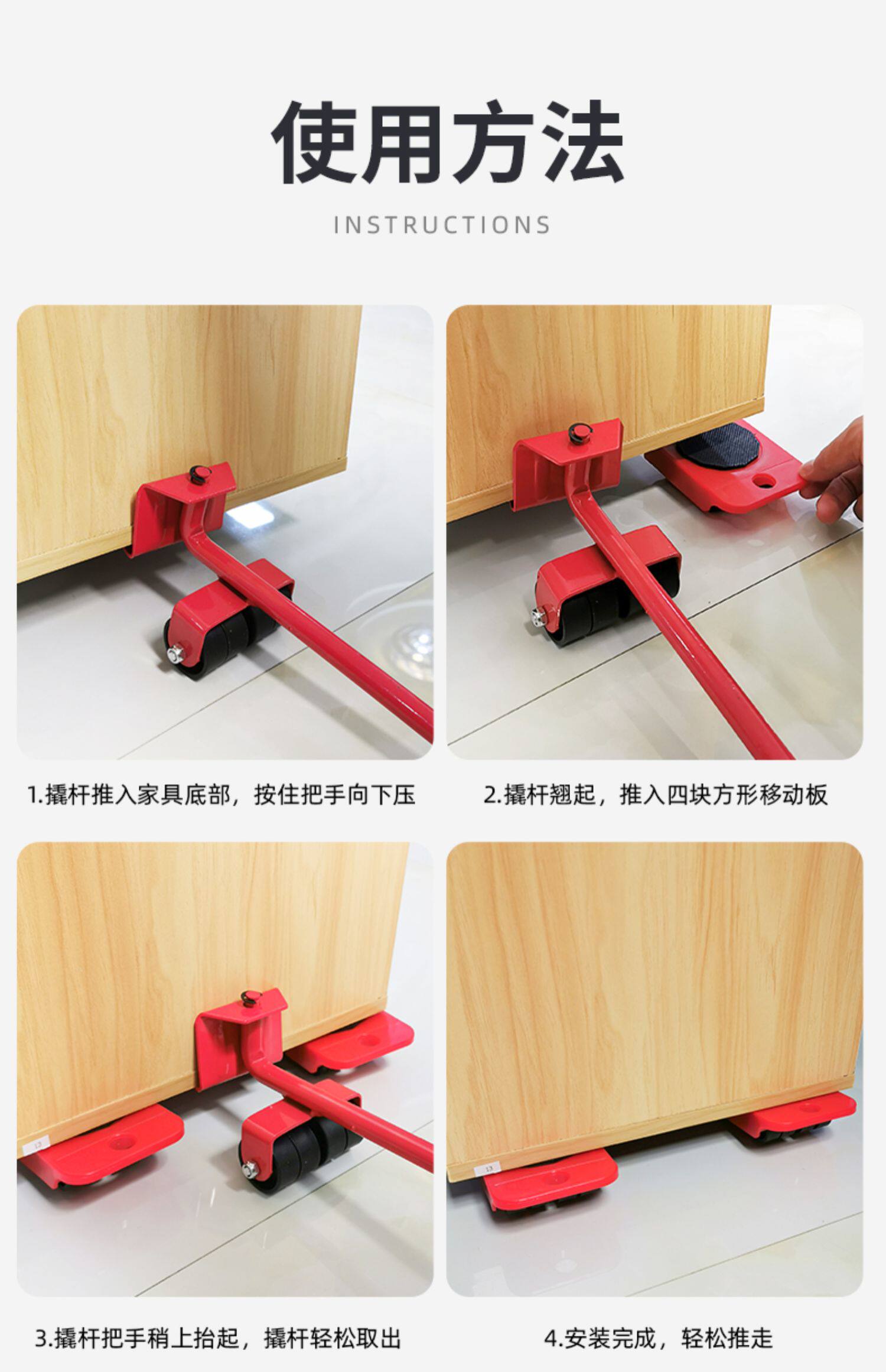 使用方法

INSTRUCTIONS

1.撬杆推入家具底部，按住把手向下压

2.撬杆翘起，推入四块方形移动板

3.撬杆把手稍上抬起，撬杆轻松取出

4.安装完成，轻松推走