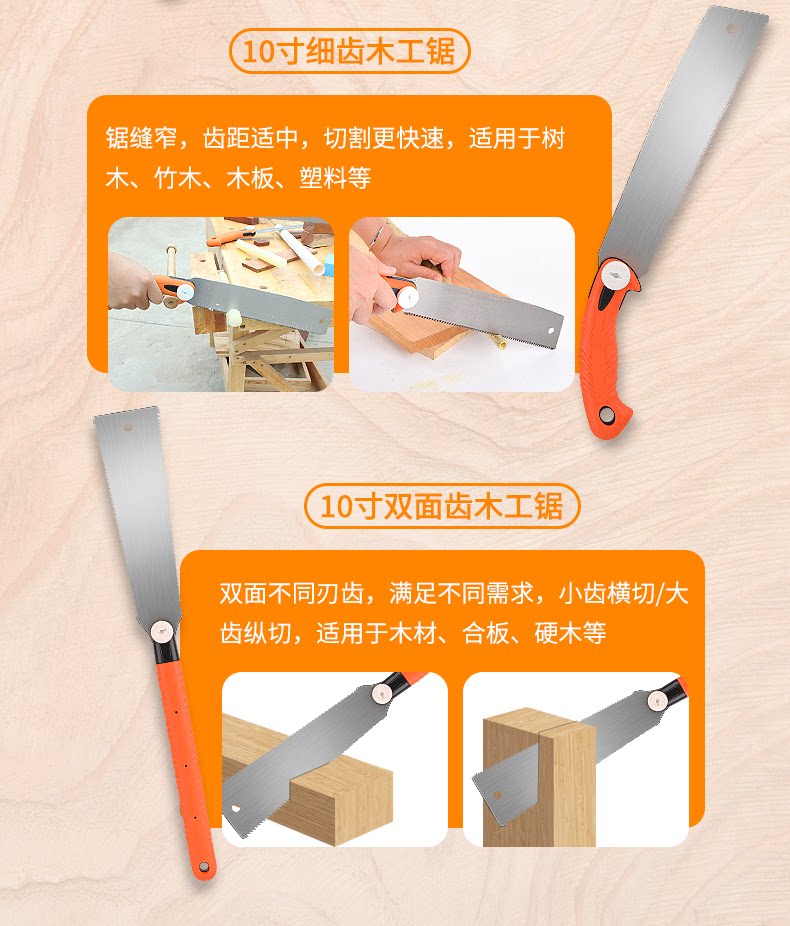 10寸细齿木工锯

锯缝窄，齿距适中，切割更快速，适用于树木、竹木、木板、塑料等

10寸双面齿木工锯

双面不同刃齿，满足不同需求，小齿横切/大齿纵切，适用于木材、合板、硬木等