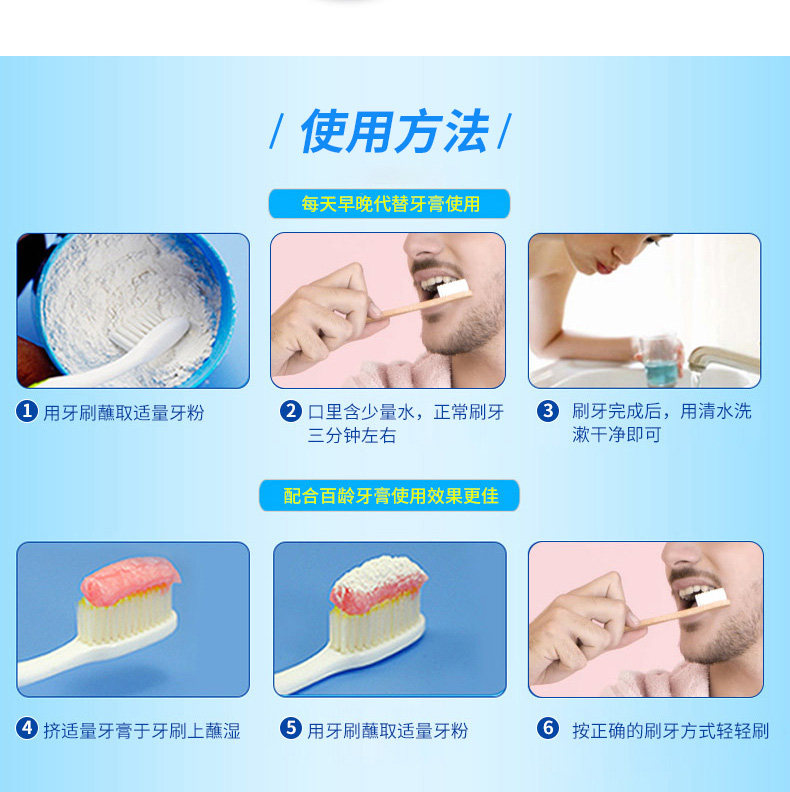 / 使用方法 /

每天早晚代替牙膏使用

1 用牙刷蘸取适量牙粉

2 口里含少量水，正常刷牙三分钟左右

3 刷牙完成后，用清水洗漱干净即可

配合百龄牙膏使用效果更佳

4 挤适量牙膏于牙刷上蘸湿

5 用牙刷蘸取适量牙粉

6 按正确的刷牙方式轻轻刷