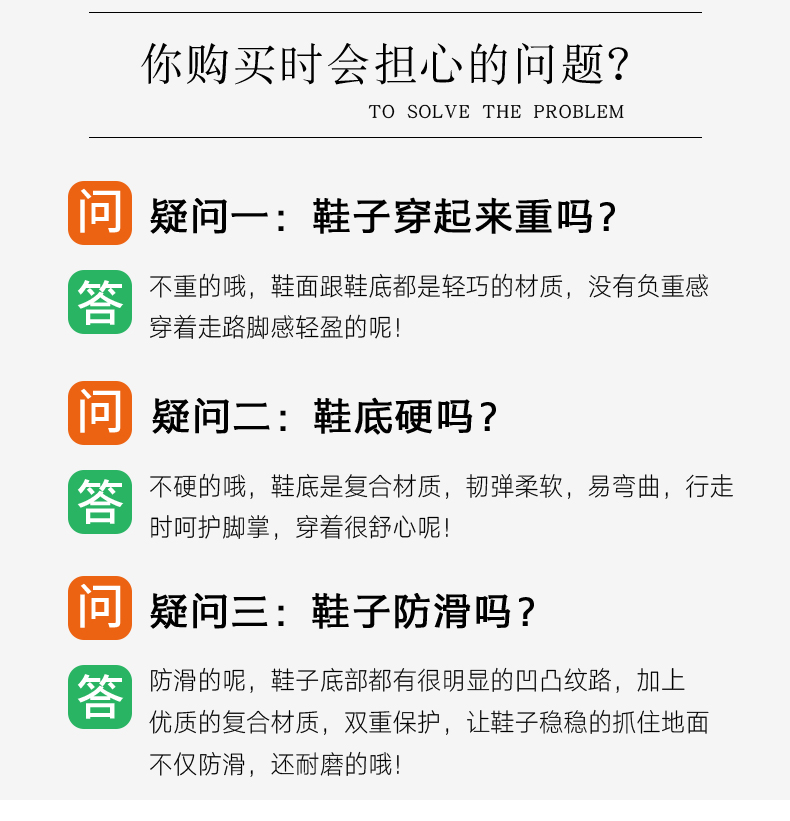 你购买时会担心的问题?

TO SOLVE THE PROBLEM

问

疑问一:鞋子穿起来重吗?

答

不重的哦，鞋面跟鞋底都是轻巧的材质，没有负重感穿着走路脚感轻盈的呢!

问

疑问二:鞋底硬吗?

答

不硬的哦，鞋底是复合材质，韧弹柔软，易弯曲，行走时呵护脚掌，穿着很舒心呢!

问

疑问三:鞋子防滑吗?

答

防滑的呢，鞋子底部都有很明显的凹凸纹路，加上优质的复合材质，双重保护，让鞋子稳稳的抓住地面不仅防滑，还耐磨的哦!