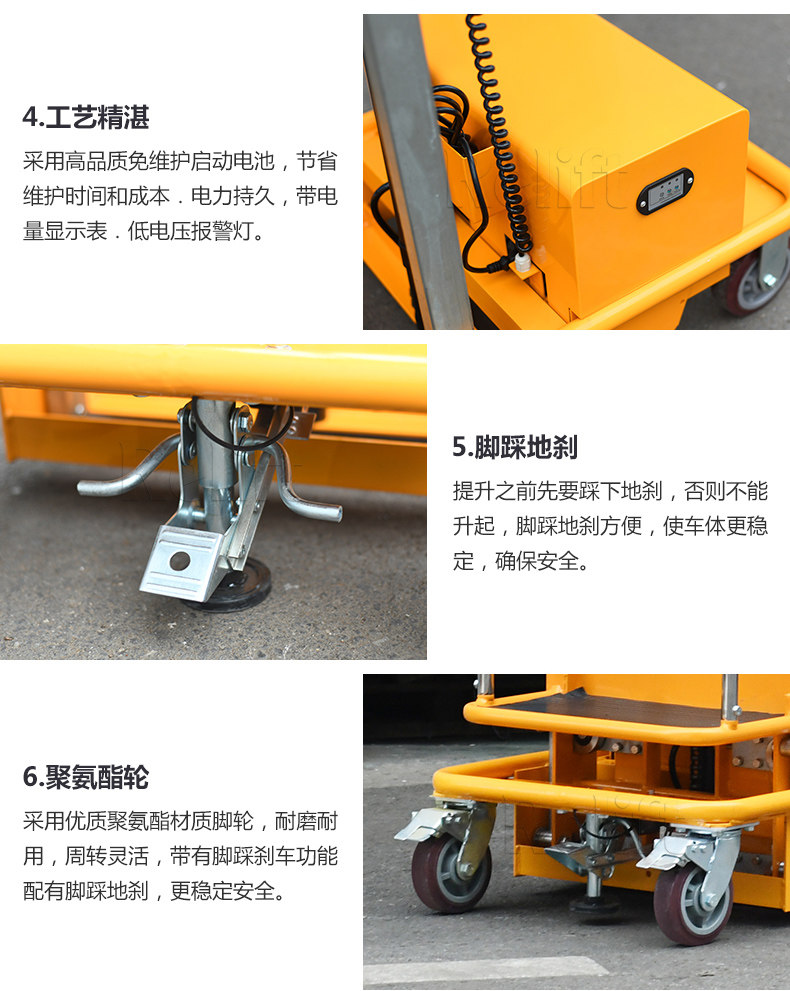 4.工艺精湛

采用高品质免维护启动电池，节省维护时间和成本．电力持久，带电量显示表．低电压报警灯。

5.脚踩地刹

提升之前先要踩下地刹，否则不能升起，脚踩地刹方便，使车体更稳定，确保安全。

6.聚氨酯轮

采用优质聚氨酯材质脚轮，耐磨耐用，周转灵活，带有脚踩刹车功能配有脚踩地刹，更稳定安全。