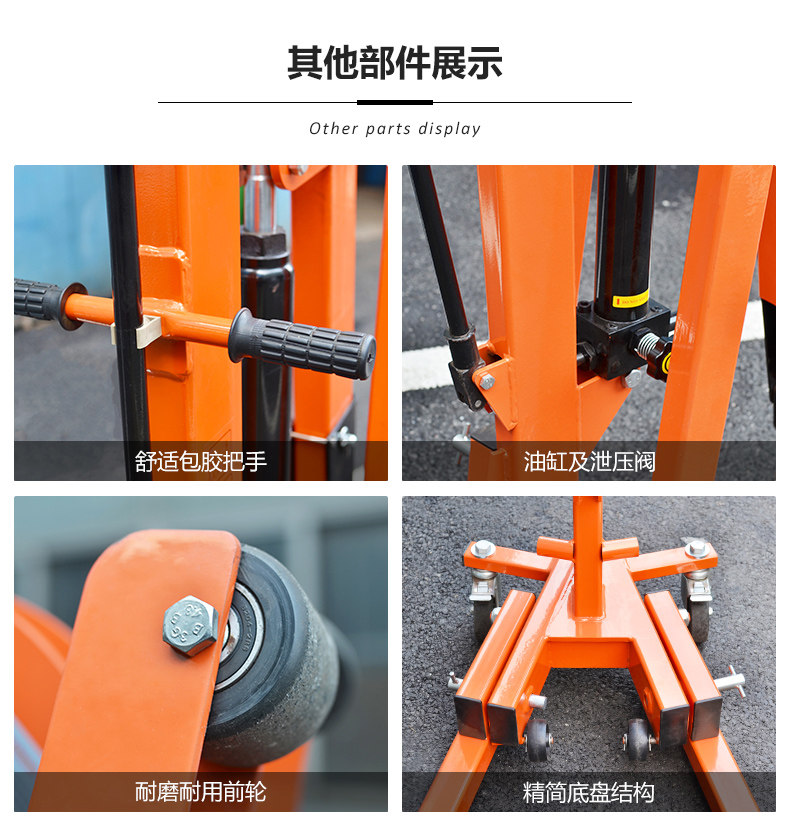 其他部件展示

Other parts display

舒适包胶把手

油缸及泄压阀

耐磨耐用前轮

精简底盘结构