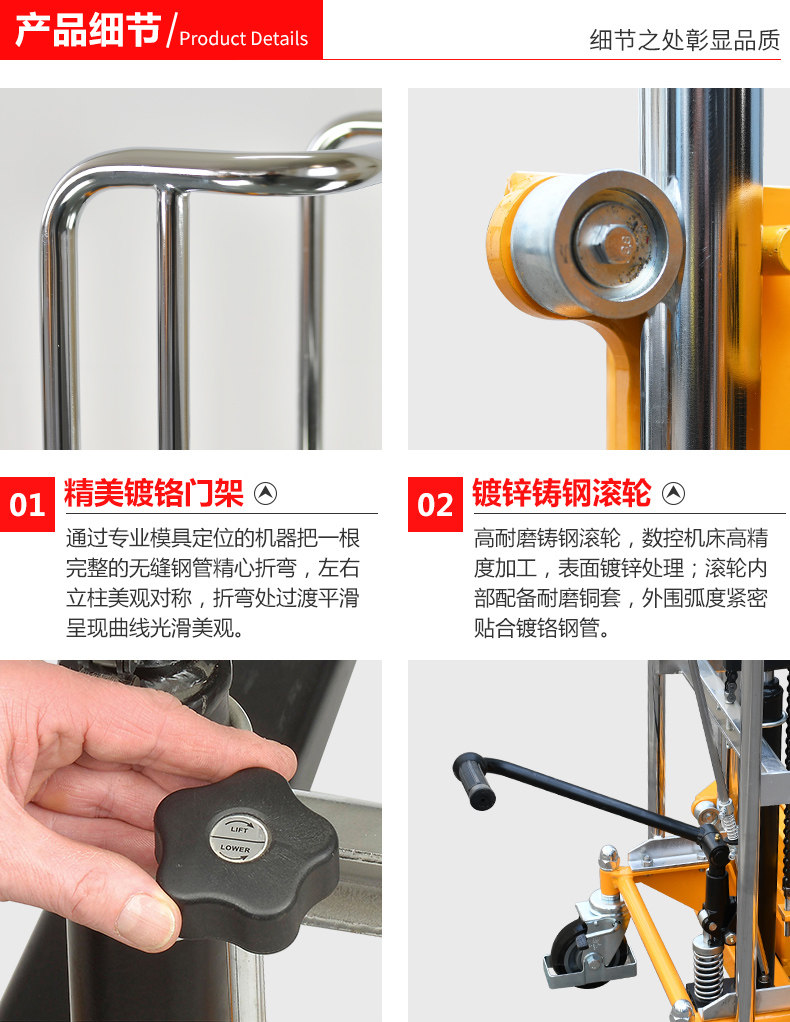 产品细节/Product Details

细节之处彰显品质

01 精美镀铬门架

通过专业模具定位的机器把一根完整的无缝钢管精心折弯，左右立柱美观对称，折弯处过渡平滑呈现曲线光滑美观。

02 镀锌铸钢滚轮

高耐磨铸钢滚轮，数控机床高精度加工，表面镀锌处理；滚轮内部配备耐磨铜套，外围弧度紧密贴合镀铬钢管。

LIFT
LOWER