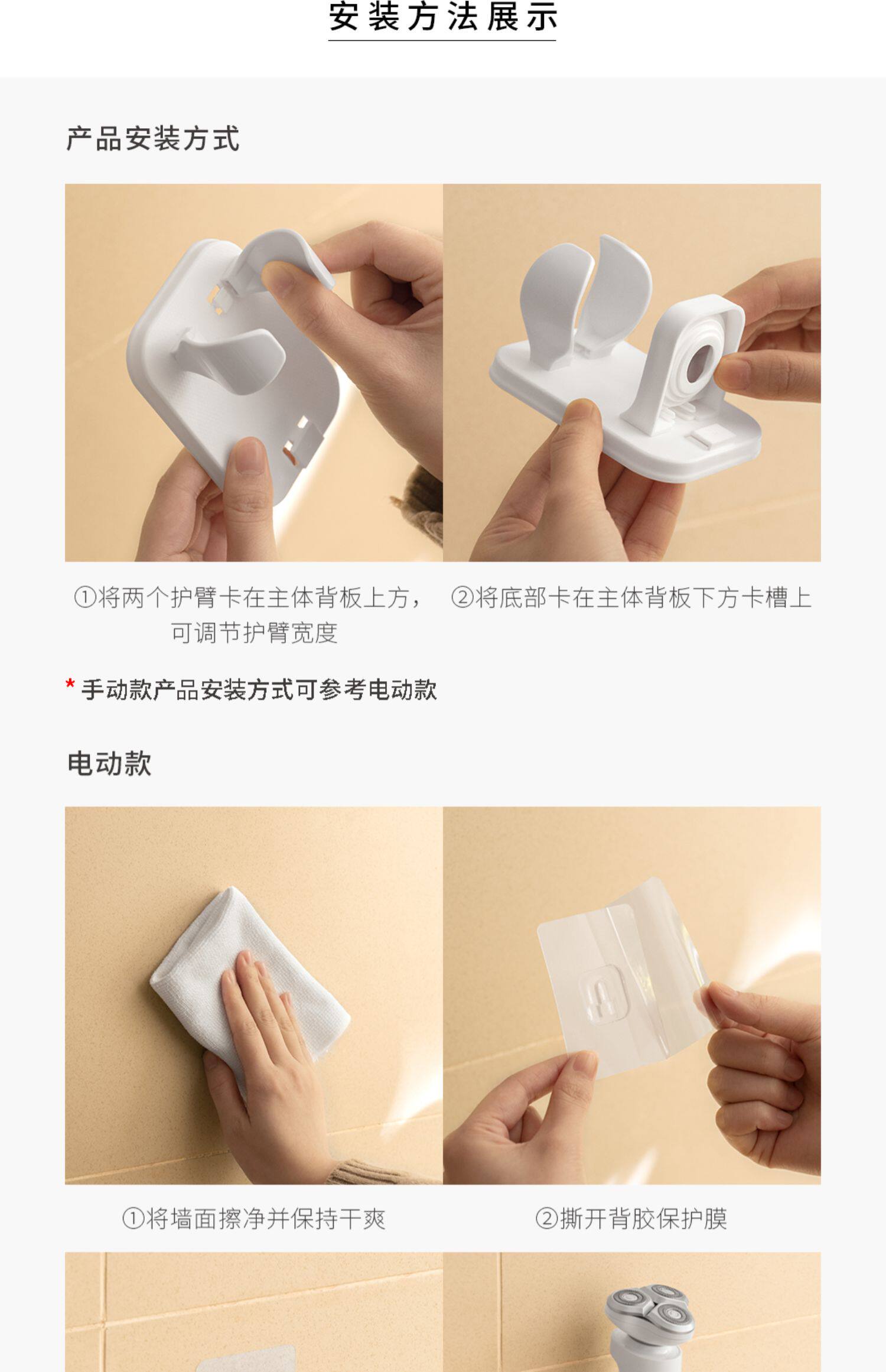 安装方法展示

产品安装方式

①将两个护臂卡在主体背板上方，可调节护臂宽度

②将底部卡在主体背板下方卡槽上

* 手动款产品安装方式可参考电动款

电动款

①将墙面擦净并保持干爽

②撕开背胶保护膜