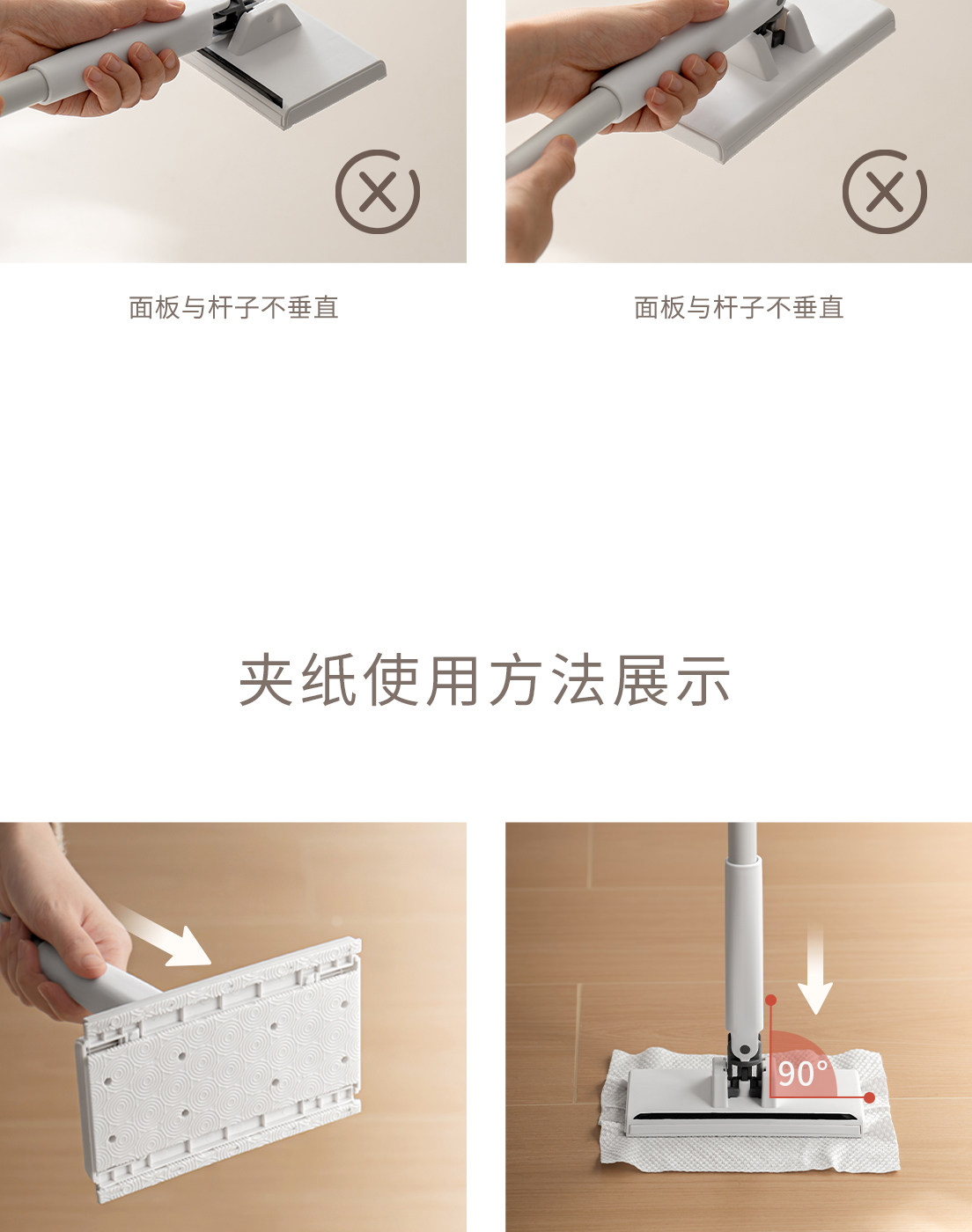 面板与杆子不垂直

面板与杆子不垂直

夹纸使用方法展示

90°