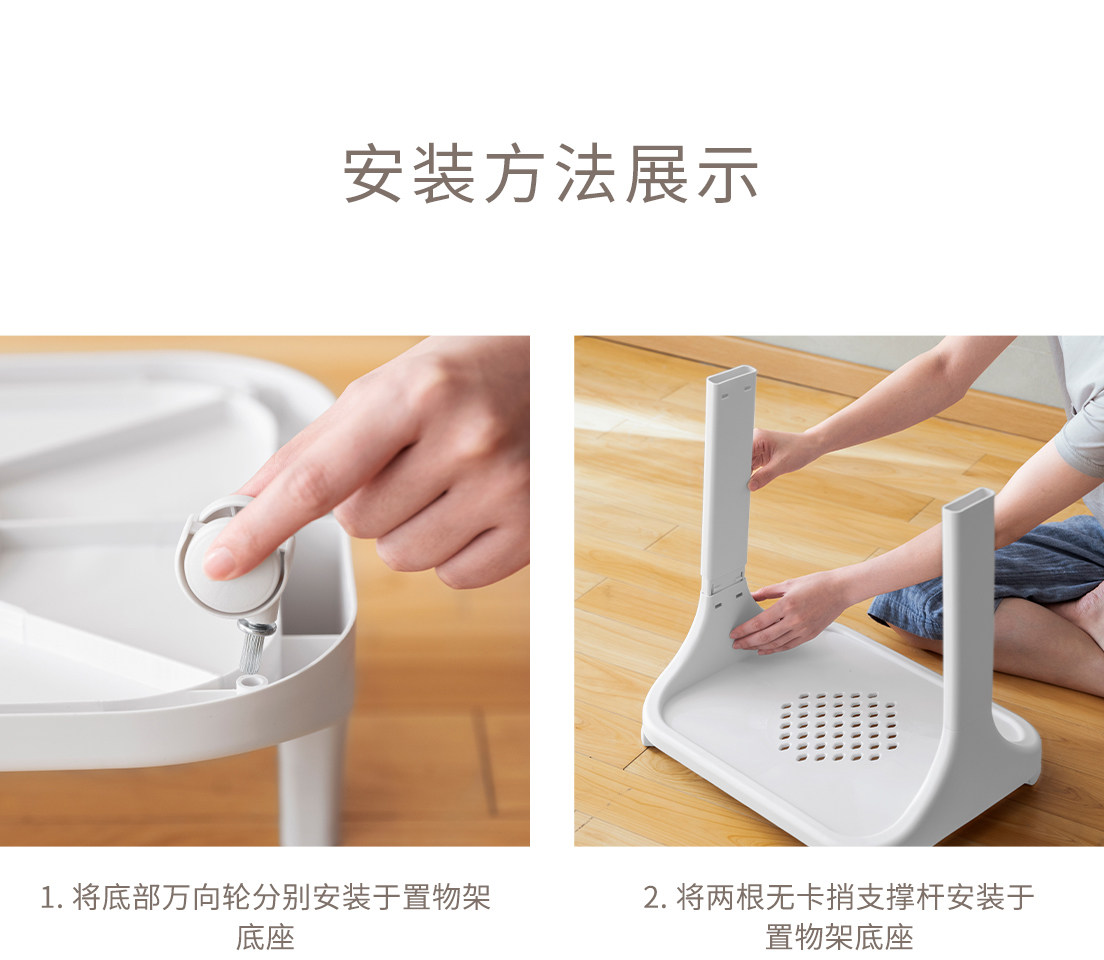 安装方法展示

1. 将底部万向轮分别安装于置物架底座

2. 将两根无卡捎支撑杆安装于置物架底座