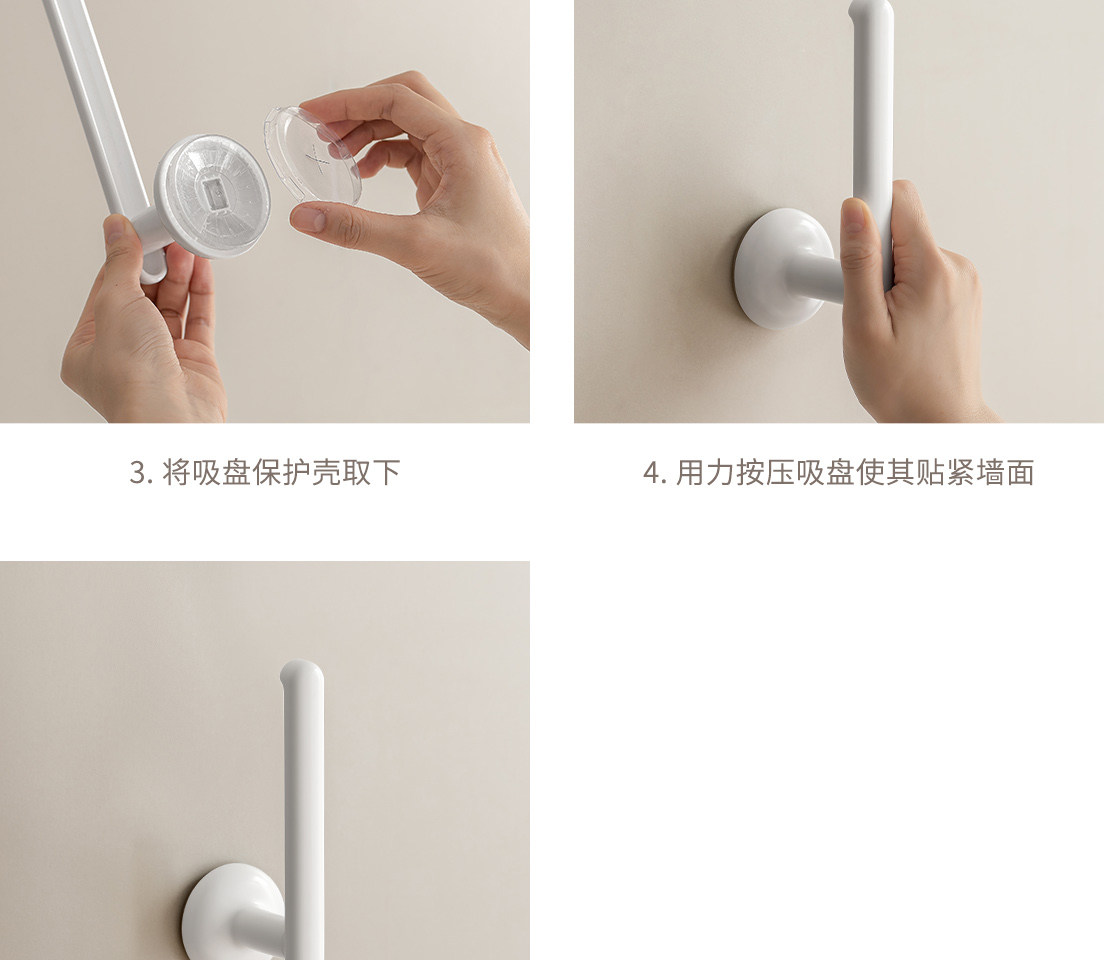 3. 将吸盘保护壳取下

4. 用力按压吸盘使其贴紧墙面