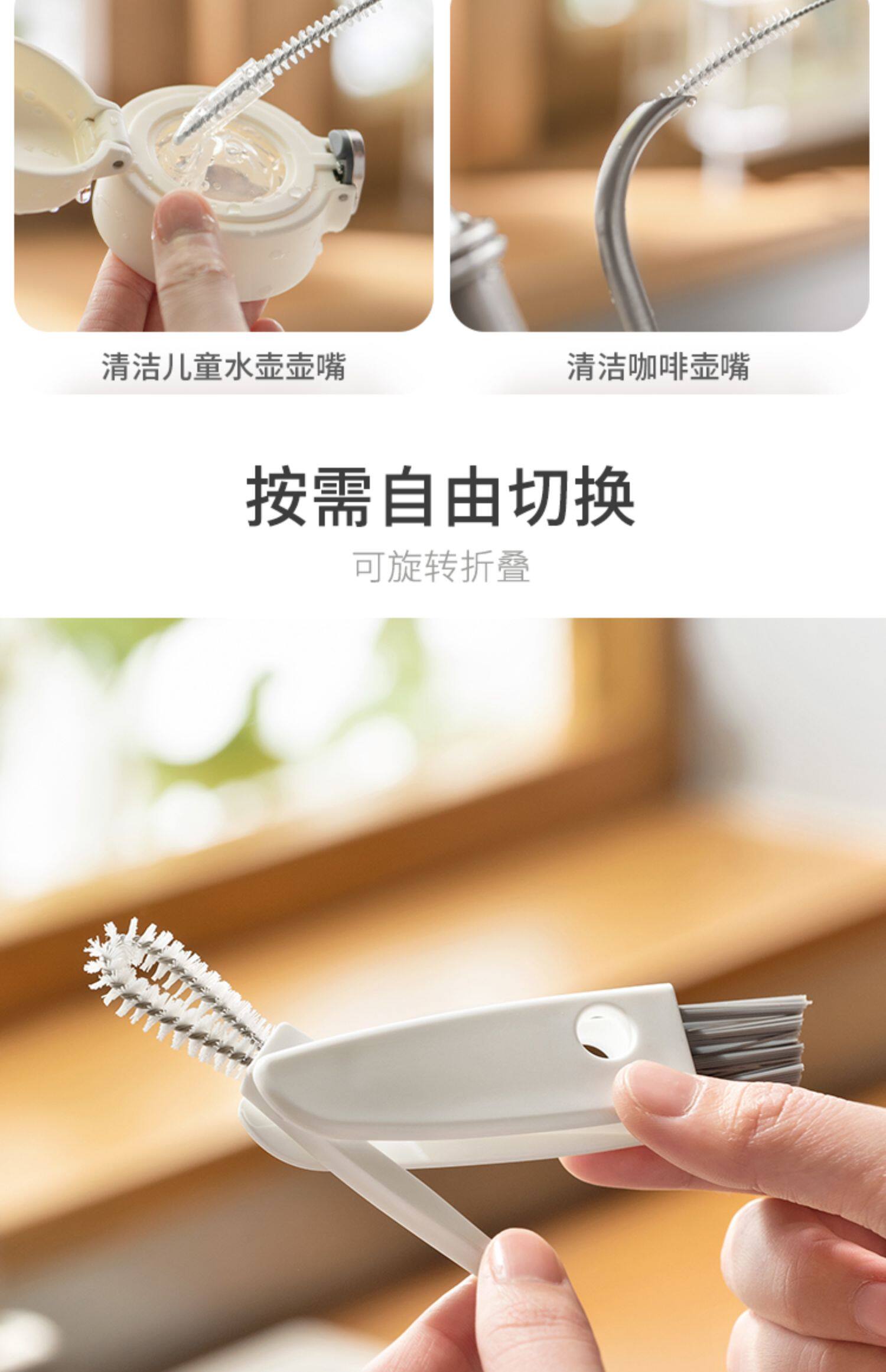 清洁儿童水壶壶嘴

清洁咖啡壶嘴

按需自由切换

可旋转折叠