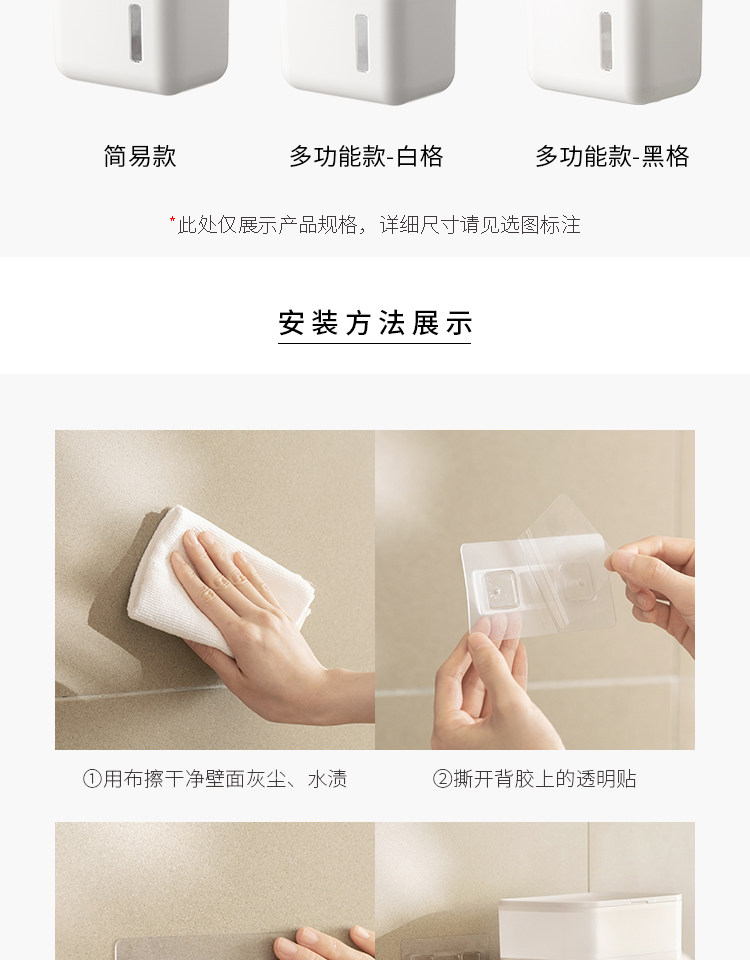 简易款

多功能款-白格

多功能款-黑格

*此处仅展示产品规格，详细尺寸请见选图标注

安装方法展示

①用布擦干净壁面灰尘、水渍

②撕开背胶上的透明贴