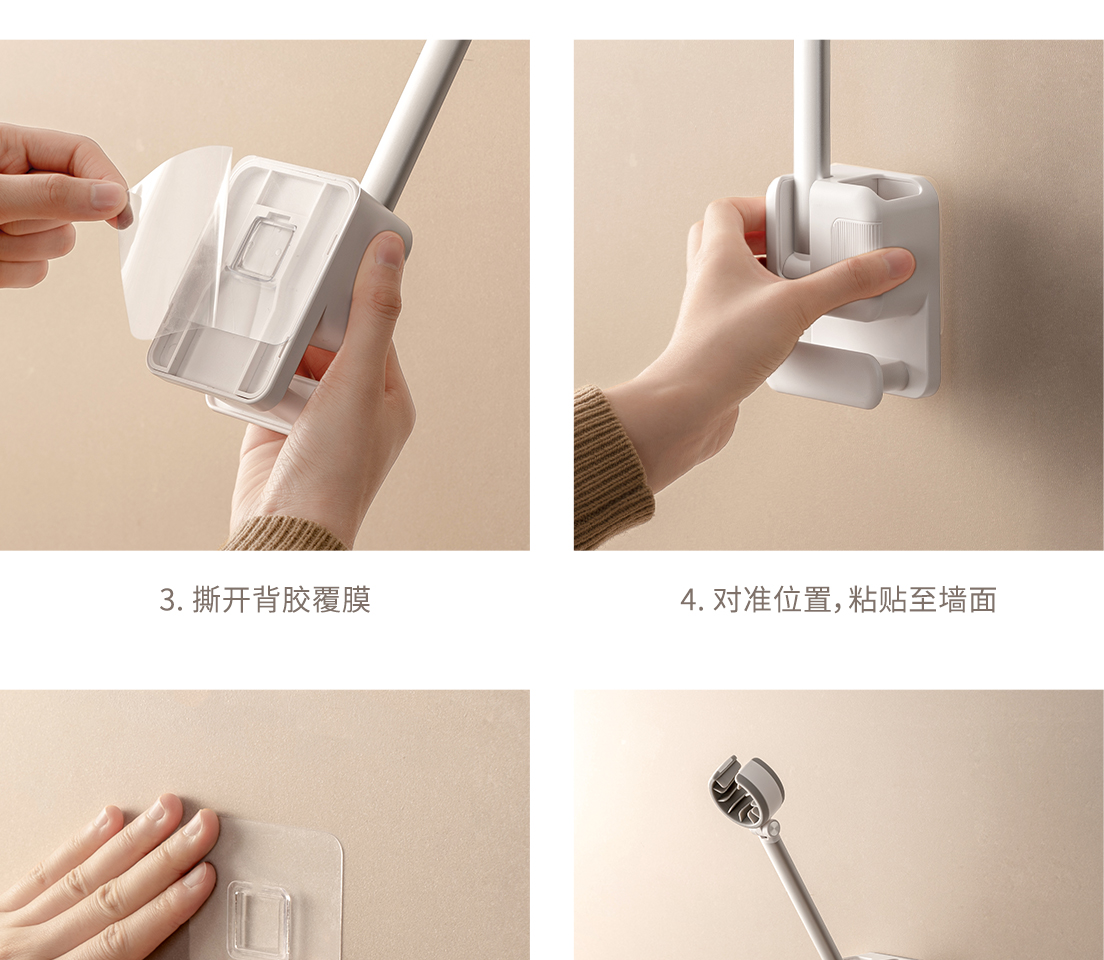 3. 撕开背胶覆膜

4. 对准位置，粘贴至墙面