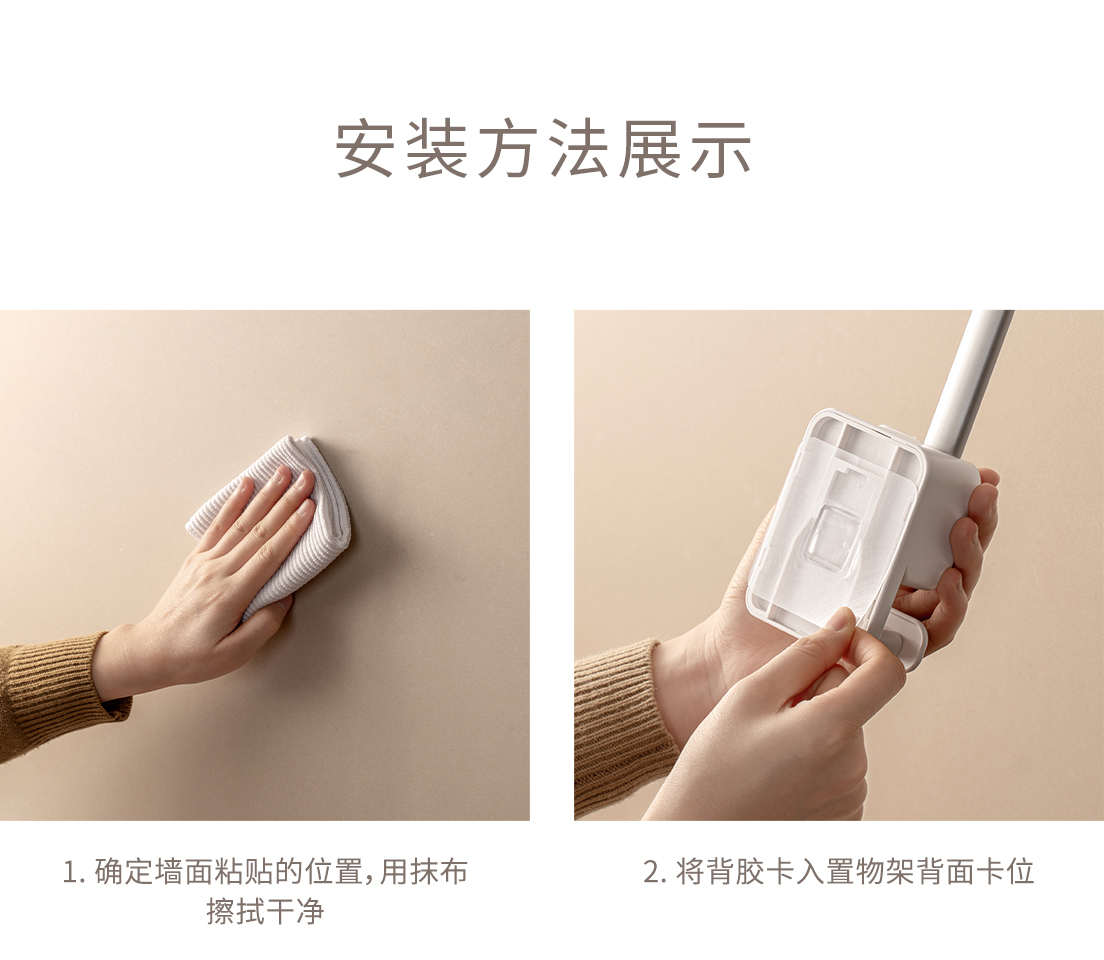 安装方法展示

1. 确定墙面粘贴的位置，用抹布擦拭干净

2. 将背胶卡入置物架背面卡位