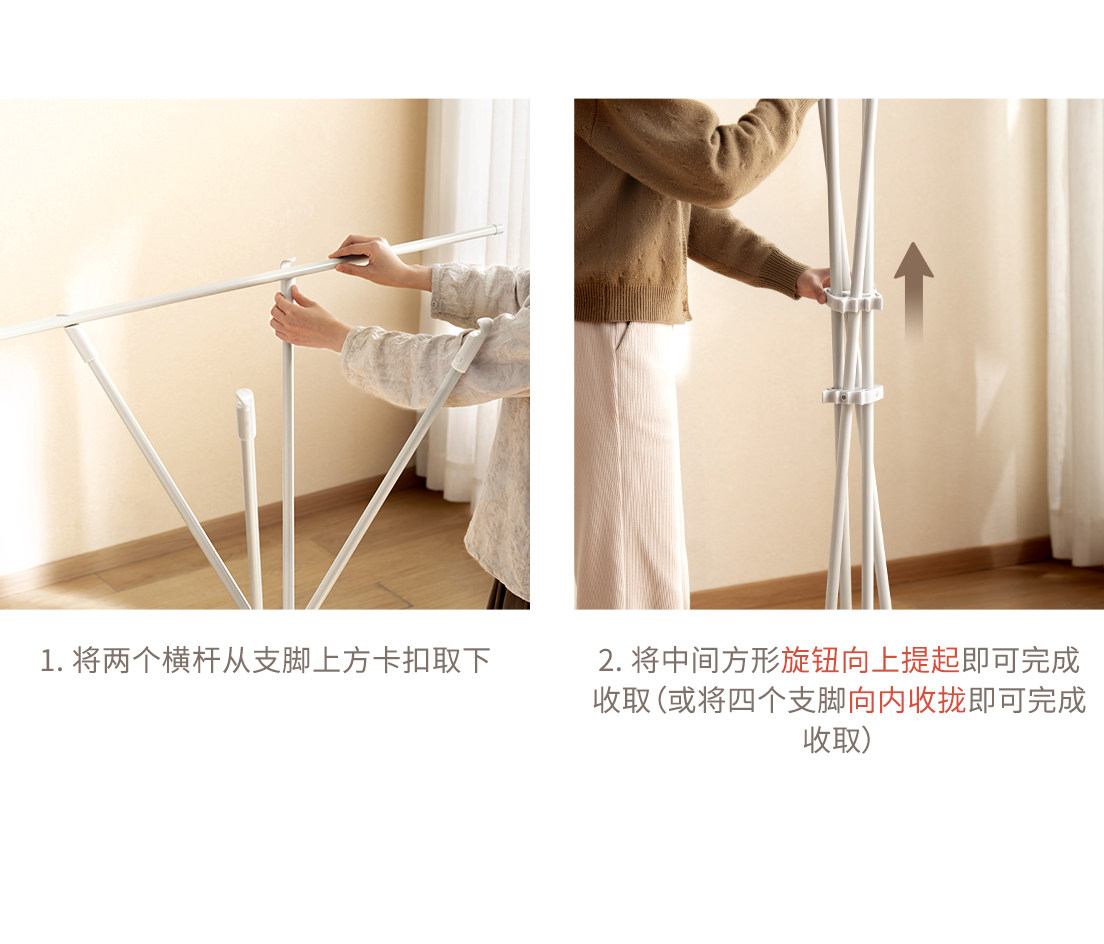 1. 将两个横杆从支脚上方卡扣取下

2. 将中间方形旋钮向上提起即可完成收取（或将四个支脚向内收拢即可完成收取）