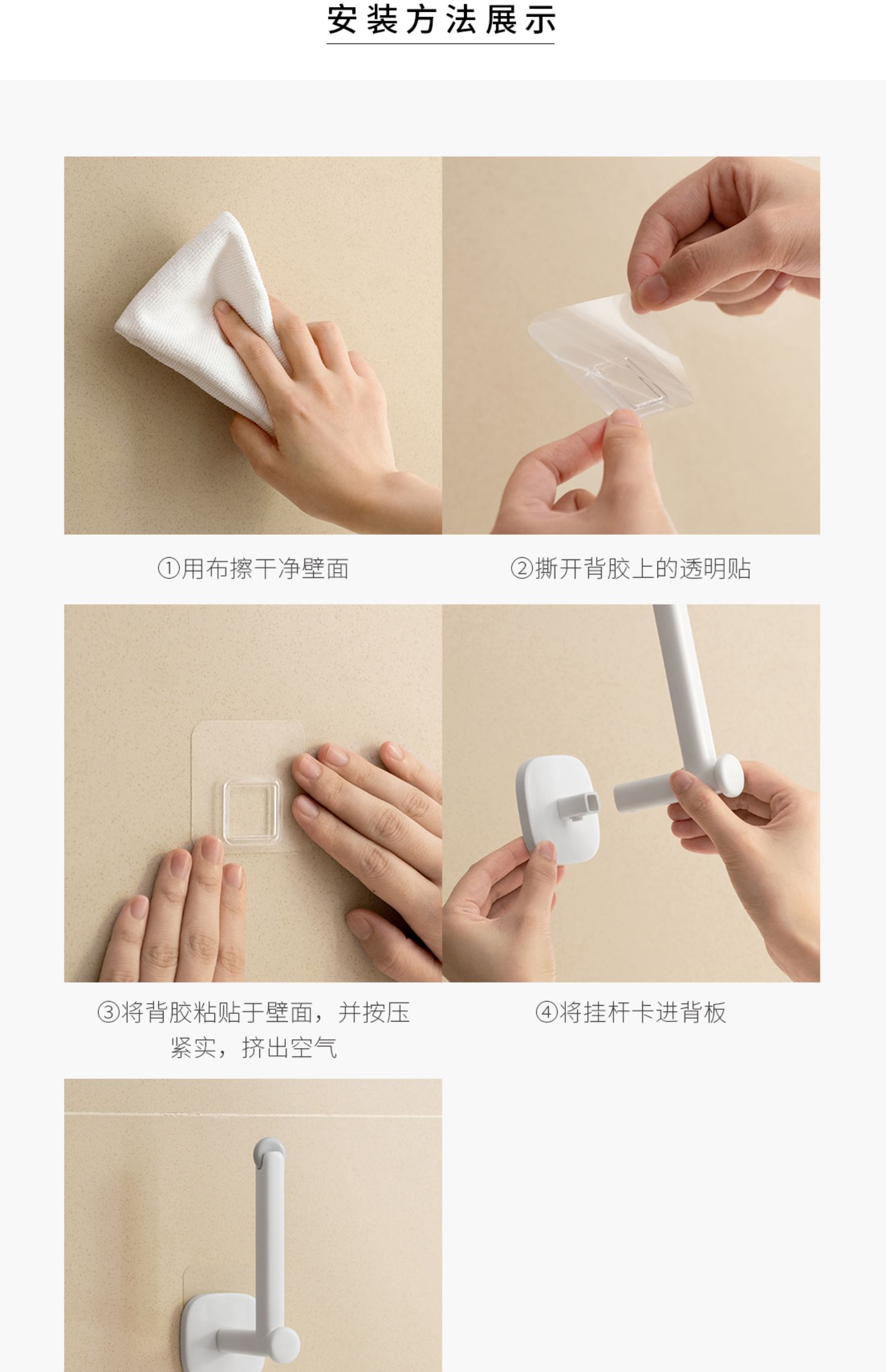 安装方法展示

①用布擦干净壁面

②撕开背胶上的透明贴

③将背胶粘贴于壁面，并按压紧实，挤出空气

④将挂杆卡进背板