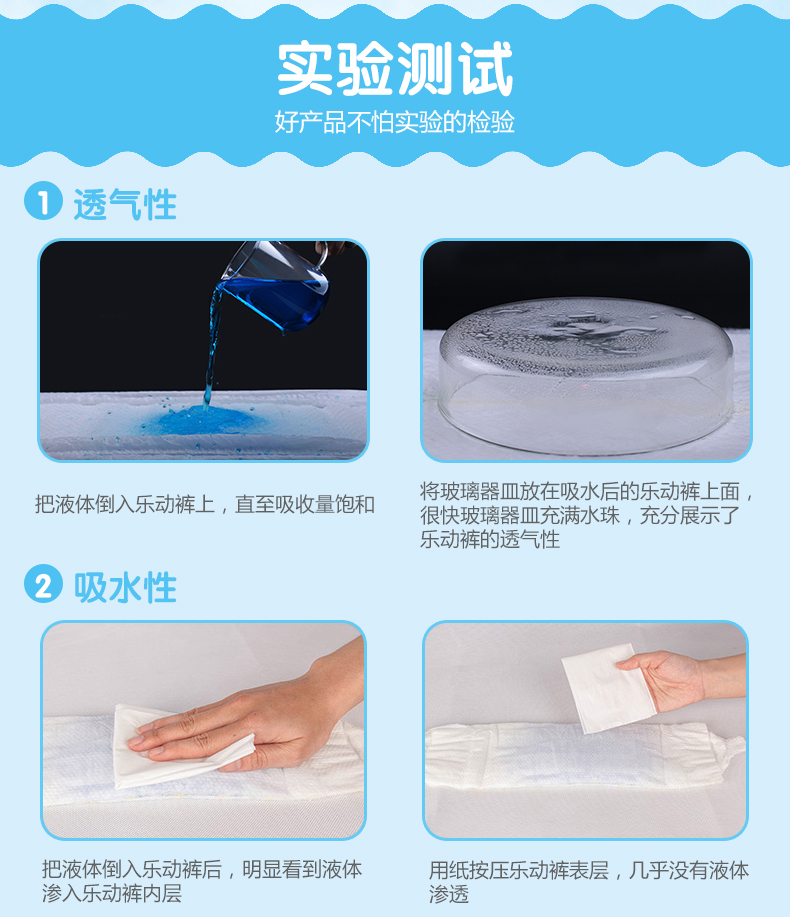 实验测试

好产品不怕实验的检验

1 透气性

把液体倒入乐动裤上，直至吸收量饱和

将玻璃器皿放在吸水后的乐动裤上面，很快玻璃器皿充满水珠，充分展示了乐动裤的透气性

2 吸水性

把液体倒入乐动裤后，明显看到液体渗入乐动裤内层

用纸按压乐动裤表层，几乎没有液体渗透