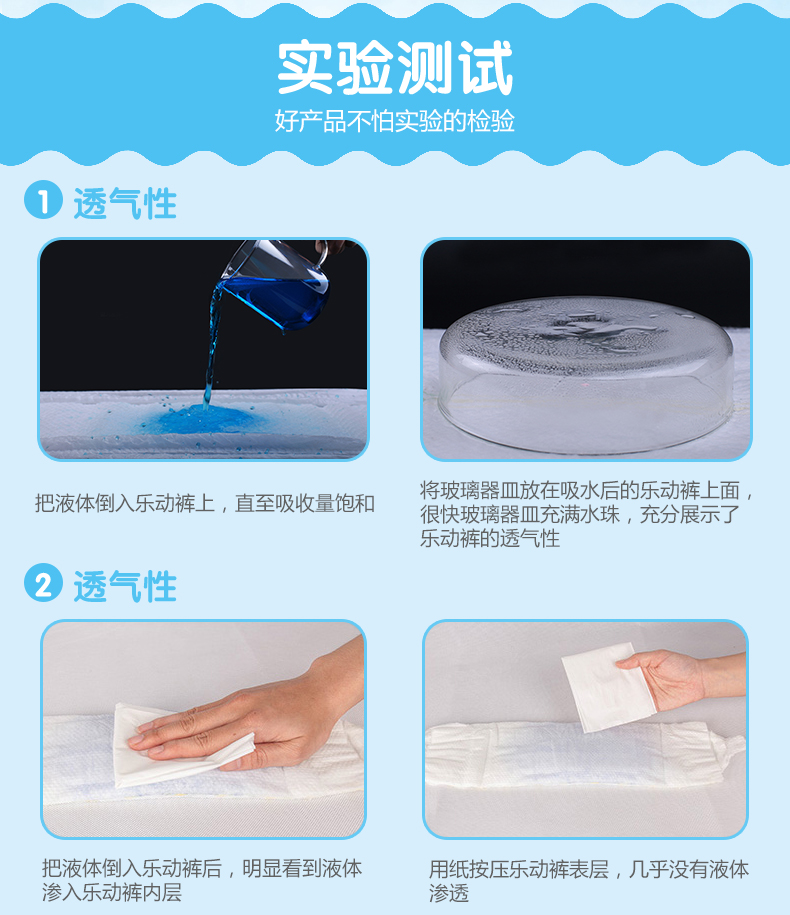 实验测试
好产品不怕实验的检验

1 透气性

把液体倒入乐动裤上，直至吸收量饱和

将玻璃器皿放在吸水后的乐动裤上面，很快玻璃器皿充满水珠，充分展示了乐动裤的透气性

2 透气性

把液体倒入乐动裤后，明显看到液体渗入乐动裤内层

用纸按压乐动裤表层，几乎没有液体渗透