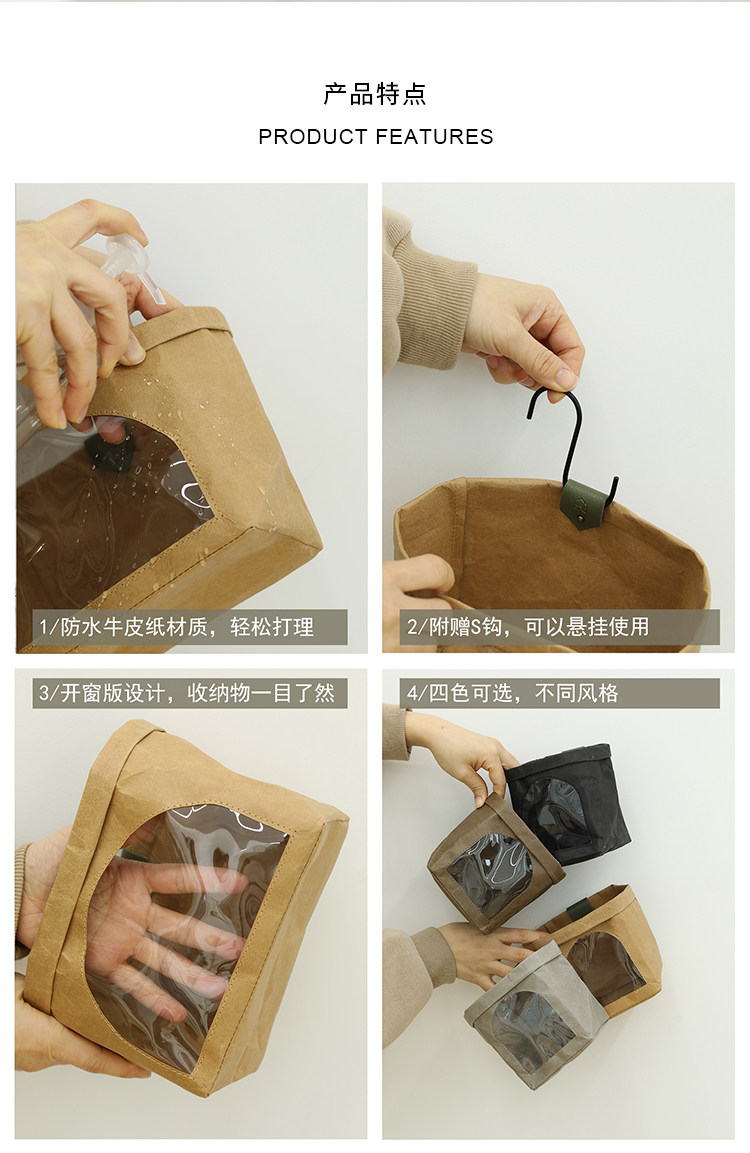 产品特点
PRODUCT FEATURES

1/防水牛皮纸材质，轻松打理

2/附赠S钩，可以悬挂使用

3/开窗版设计，收纳物一目了然

4/四色可选，不同风格