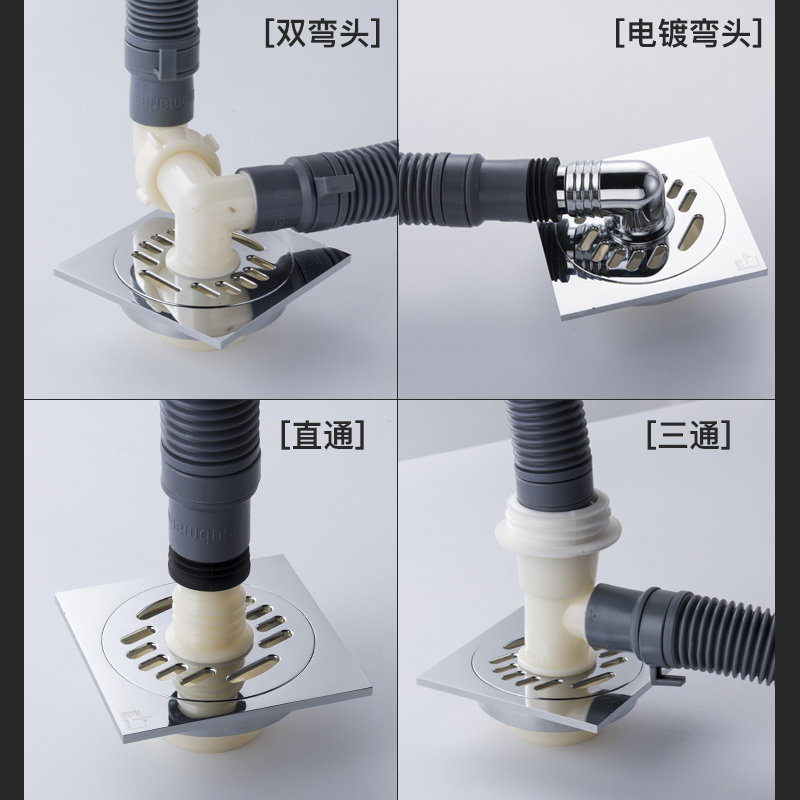 [双弯头]

[电镀弯头]

[直通]

[三通]