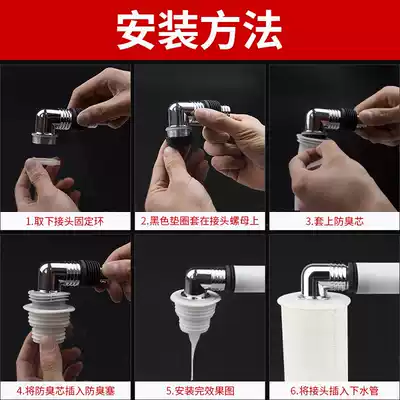 安装方法

1.取下接头固定环

2.黑色垫圈套在接头螺母上

3.套上防臭芯

4.将防臭芯插入防臭塞

5.安装完效果图

6.将接头插入下水管