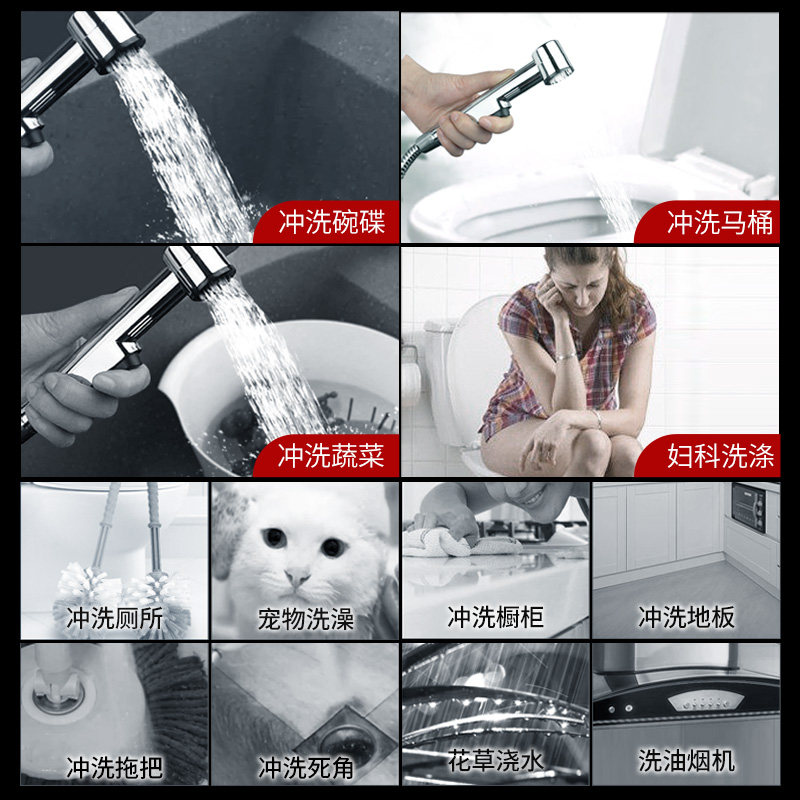 冲洗碗碟

冲洗马桶

冲洗蔬菜

妇科洗涤

冲洗厕所

宠物洗澡

冲洗橱柜

冲洗地板

冲洗拖把

冲洗死角

花草浇水

洗油烟机