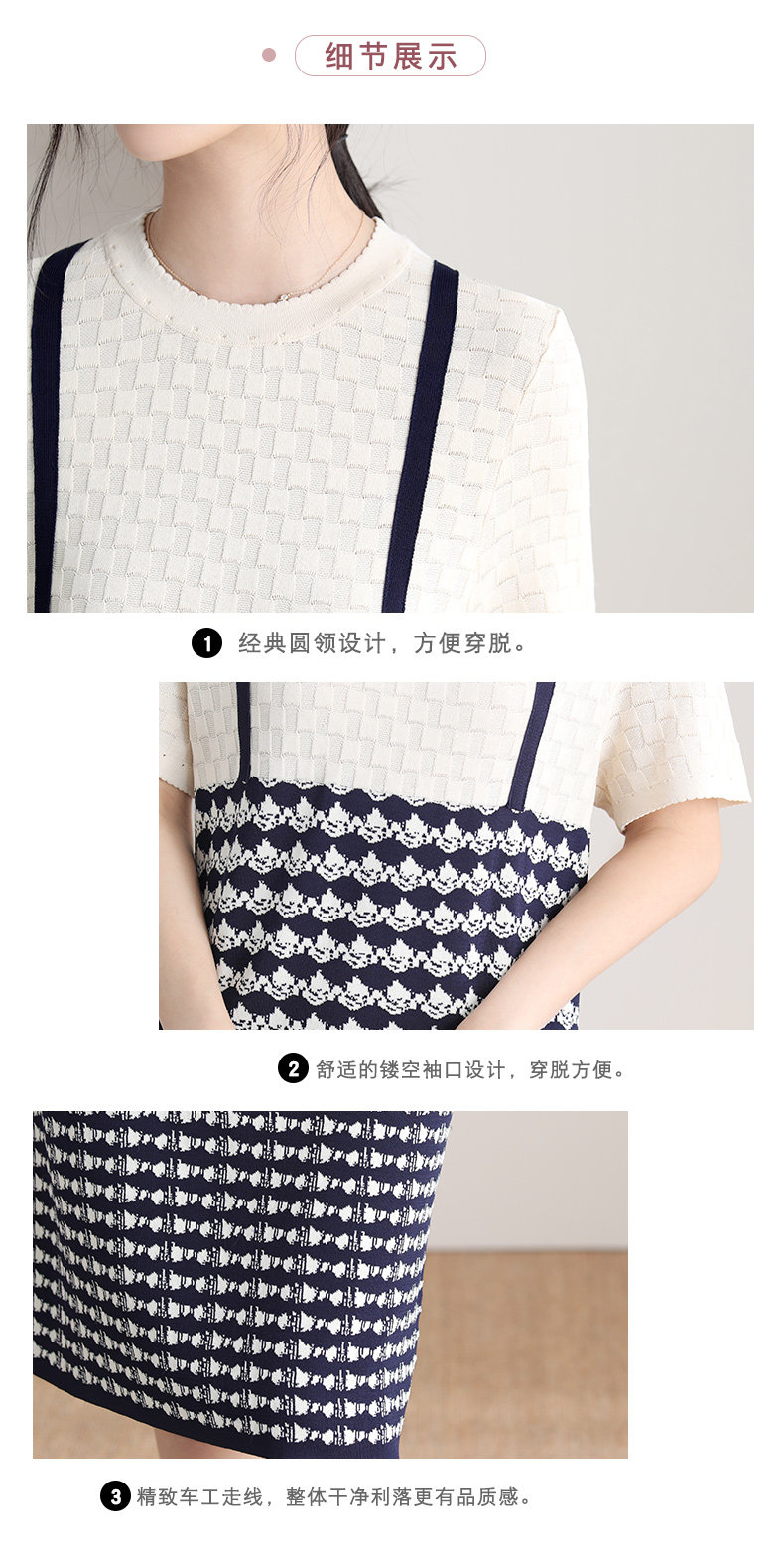 细节展示

1 经典圆领设计，方便穿脱。

2 舒适的镂空袖口设计，穿脱方便。

3 精致车工走线，整体干净利落更有品质感。