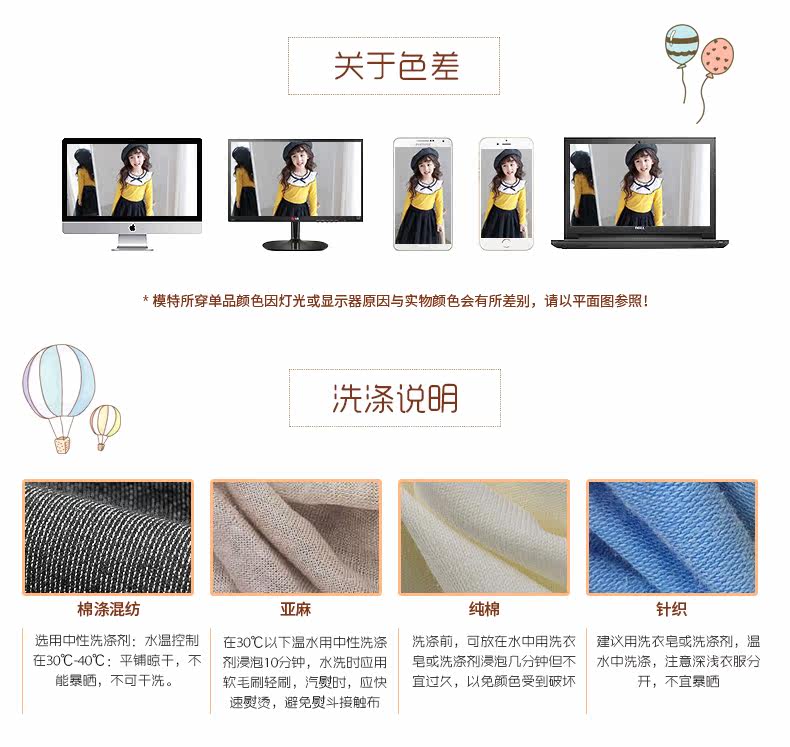 关于色差

* 模特所穿单品颜色因灯光或显示器原因与实物颜色会有所差别，请以平面图参照！

洗涤说明

棉涤混纺

选用中性洗涤剂：水温控制在30℃-40℃：平铺晾干，不能暴晒，不可干洗。

亚麻

在30℃以下温水用中性洗涤剂浸泡10分钟，水洗时应用软毛刷轻刷，汽熨时，应快速熨烫，避免熨斗接触布

纯棉

洗涤前，可放在水中用洗衣皂或洗涤剂浸泡几分钟但不宜过久，以免颜色受到破坏

针织

建议用洗衣皂或洗涤剂，温水中洗涤，注意深浅衣服分开，不宜暴晒