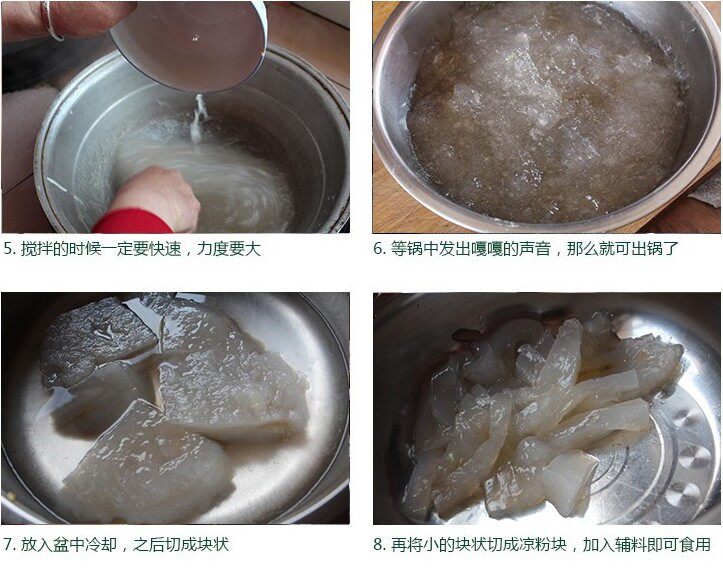 5. 搅拌的时候一定要快速，力度要大

6. 等锅中发出嘎嘎的声音，那么就可出锅了

7. 放入盆中冷却，之后切成块状

8. 再将小的块状切成凉粉块，加入辅料即可食用