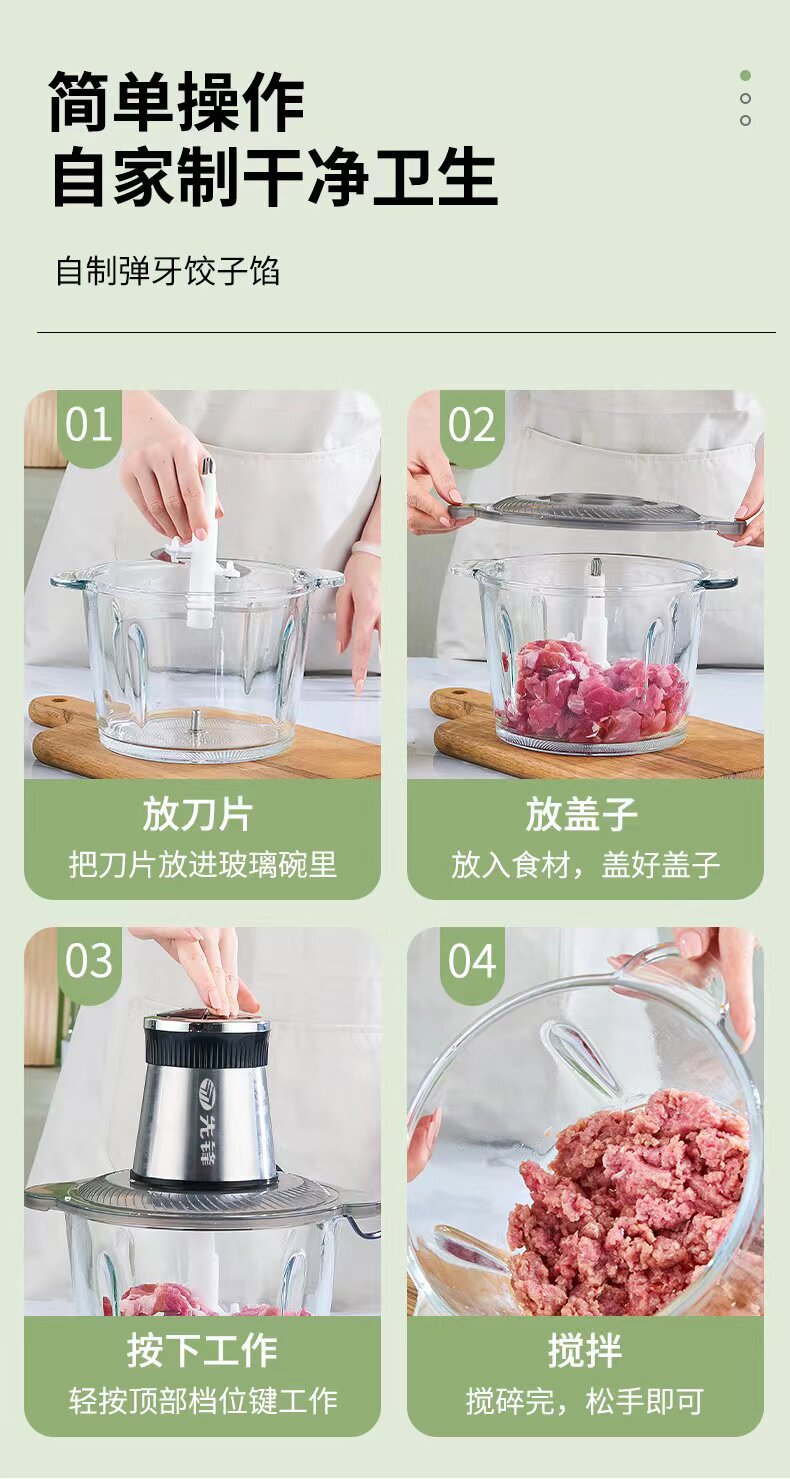 简单操作
自家制干净卫生

自制弹牙饺子馅

01
放刀片
把刀片放进玻璃碗里

02
放盖子
放入食材，盖好盖子

03
先锋
按下工作
轻按顶部档位键工作

04
搅拌
搅碎完，松手即可