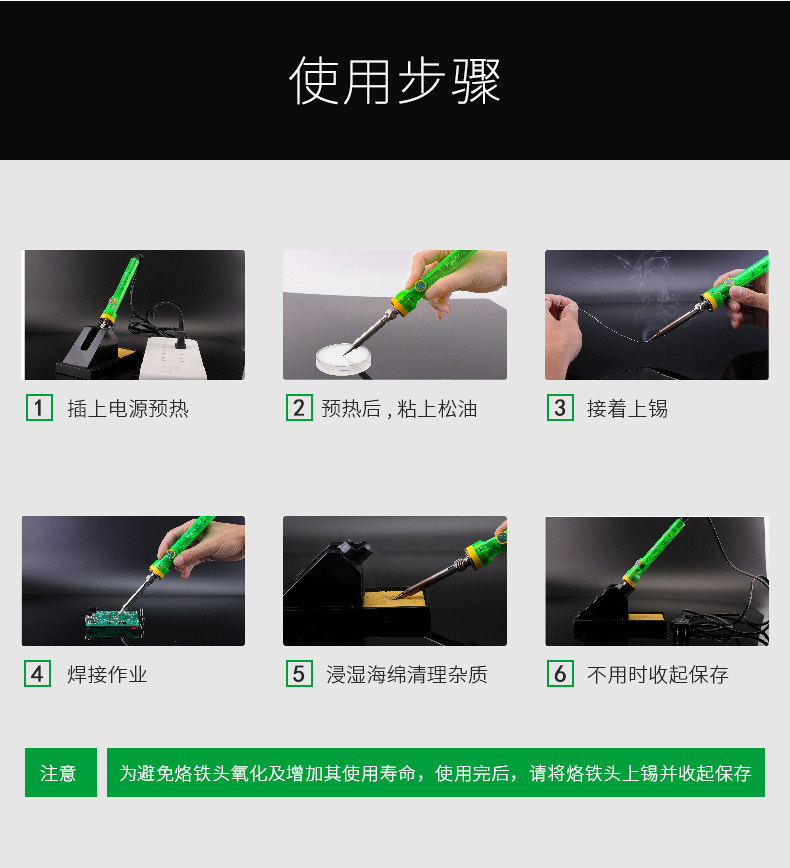 使用步骤

1 插上电源预热

2 预热后，粘上松油

3 接着上锡

4 焊接作业

5 浸湿海绵清理杂质

6 不用时收起保存

注意

为避免烙铁头氧化及增加其使用寿命，使用完后，请将烙铁头上锡并收起保存