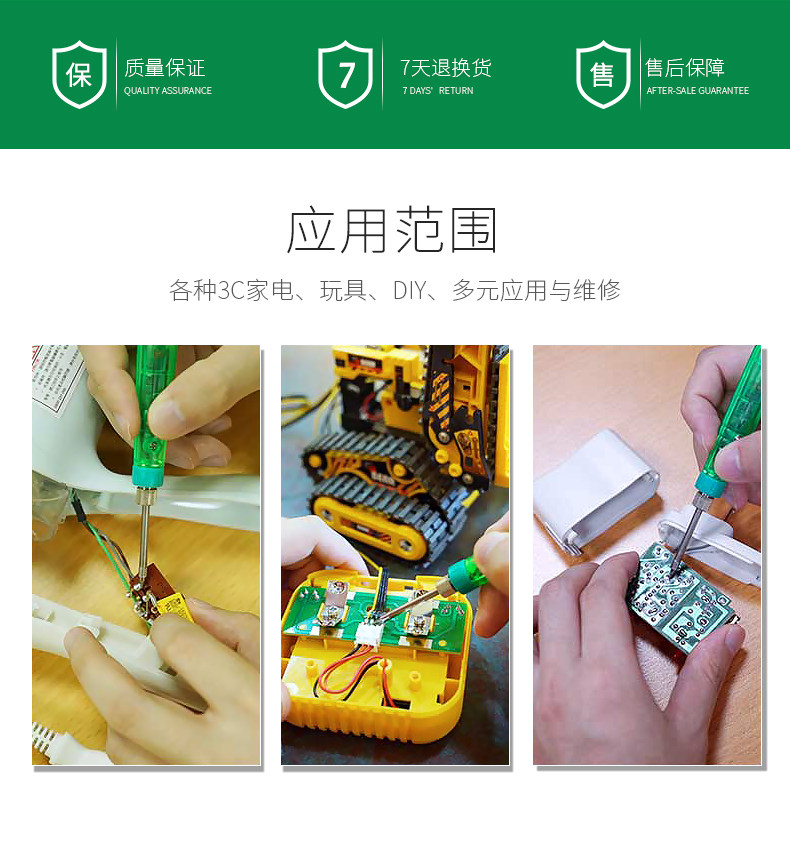 保 质量保证
QUALITY ASSURANCE

7 7天退换货
7 DAYS' RETURN

售 售后保障
AFTER-SALE GUARANTEE

应用范围

各种3C家电、玩具、DIY、多元应用与维修