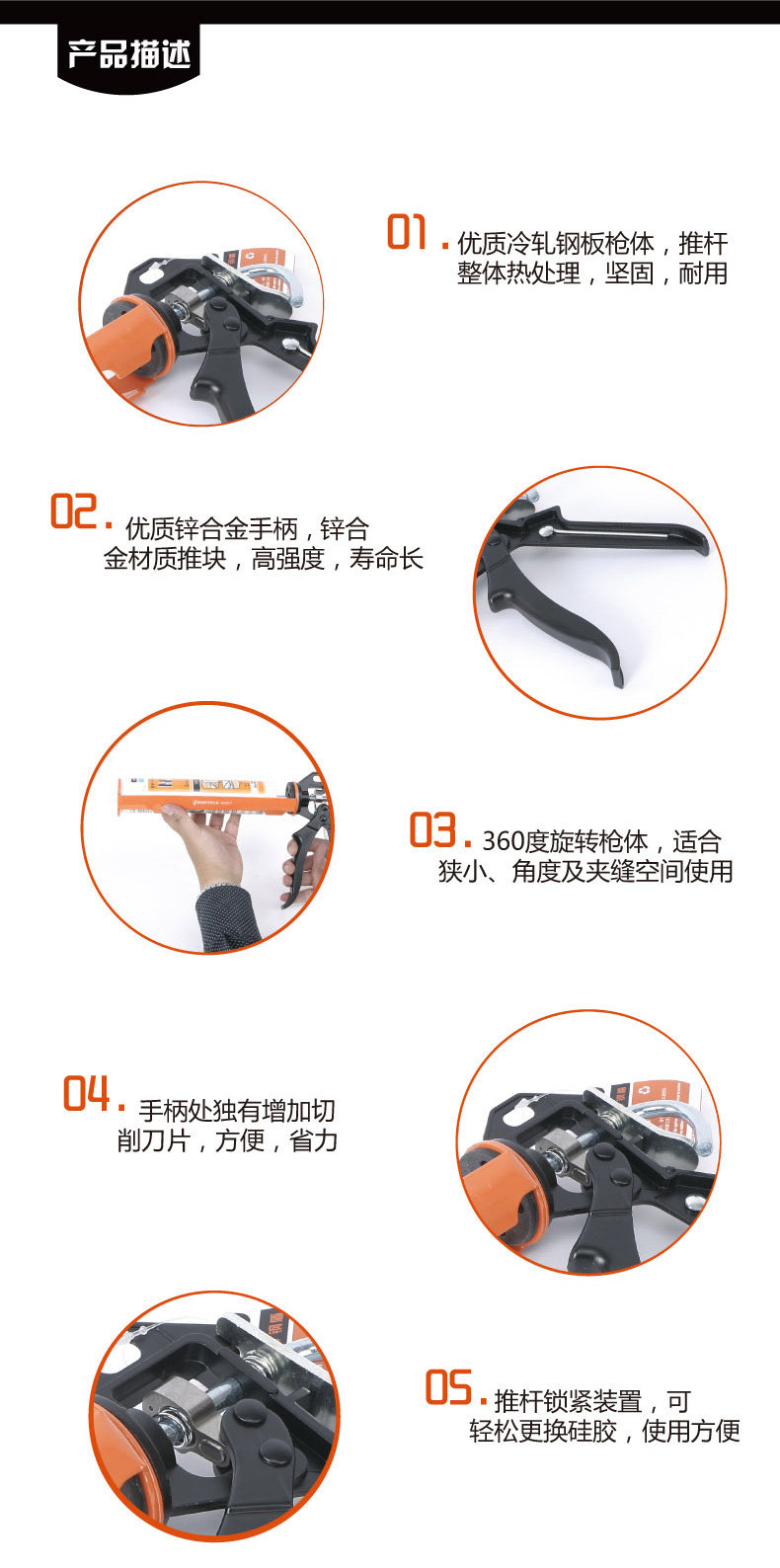 产品描述

01. 优质冷轧钢板枪体，推杆整体热处理，坚固，耐用

02. 优质锌合金手柄，锌合金材质推块，高强度，寿命长

03. 360度旋转枪体，适合狭小、角度及夹缝空间使用

04. 手柄处独有增加切削刀片，方便，省力

05. 推杆锁紧装置，可轻松更换硅胶，使用方便