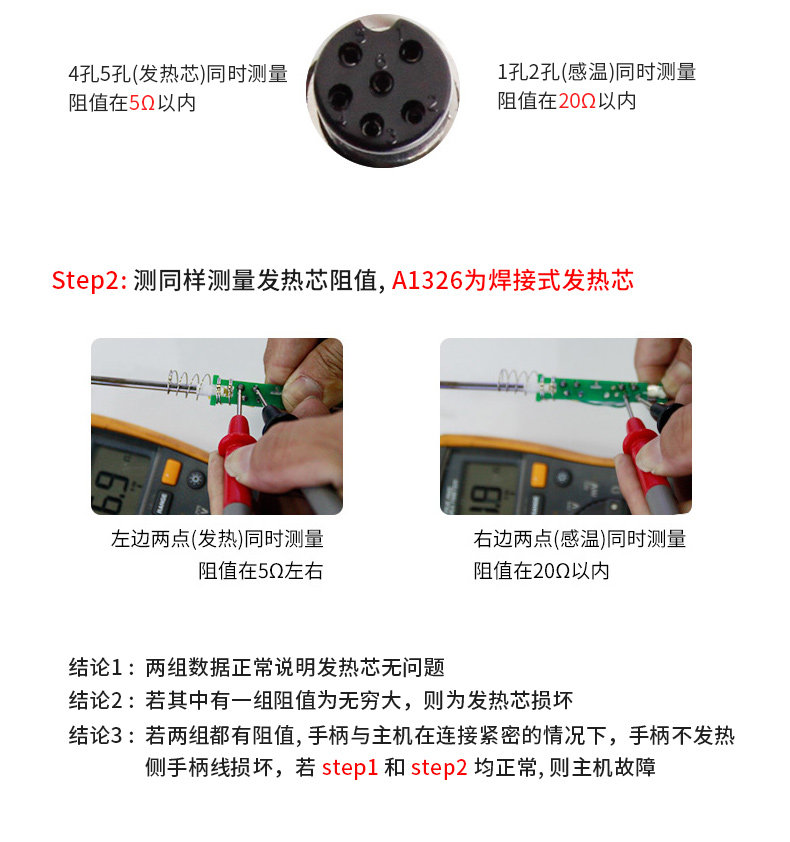 4孔5孔(发热芯)同时测量
阻值在5Ω以内

1孔2孔(感温)同时测量
阻值在20Ω以内

Step2: 测同样测量发热芯阻值, A1326为焊接式发热芯

左边两点(发热)同时测量
阻值在5Ω左右

右边两点(感温)同时测量
阻值在20Ω以内

结论1：两组数据正常说明发热芯无问题
结论2：若其中有一组阻值为无穷大，则为发热芯损坏
结论3：若两组都有阻值, 手柄与主机在连接紧密的情况下，手柄不发热侧手柄线损坏，若 step1 和 step2 均正常, 则主机故障