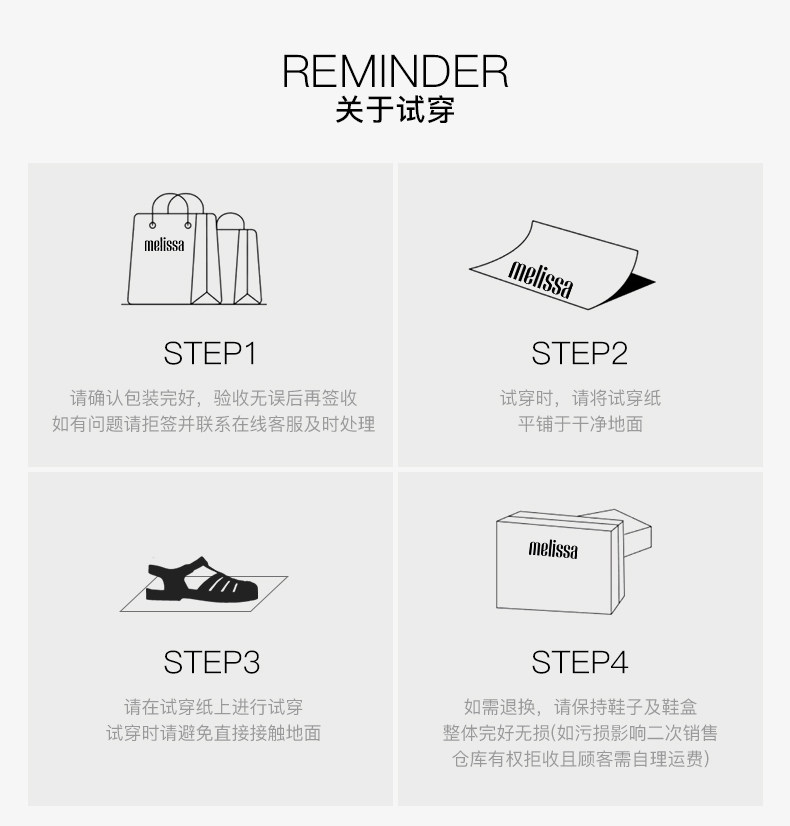 REMINDER
关于试穿

melissa

STEP1

请确认包装完好，验收无误后再签收
如有问题请拒签并联系在线客服及时处理

melissa

STEP2

试穿时，请将试穿纸
平铺于干净地面

STEP3

请在试穿纸上进行试穿
试穿时请避免直接接触地面

melissa

STEP4

如需退换，请保持鞋子及鞋盒
整体完好无损(如污损影响二次销售
仓库有权拒收且顾客需自理运费)