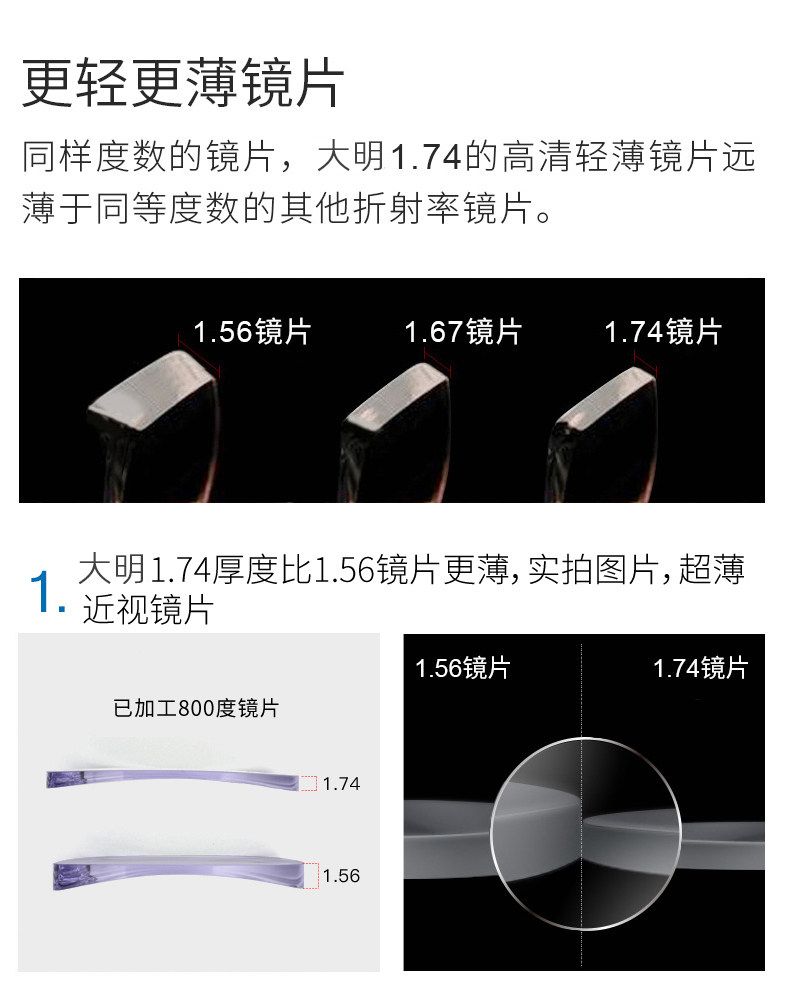 更轻更薄镜片

同样度数的镜片，大明1.74的高清轻薄镜片远薄于同等度数的其他折射率镜片。

1.56镜片

1.67镜片

1.74镜片

1. 大明1.74厚度比1.56镜片更薄，实拍图片，超薄近视镜片

已加工800度镜片

1.74

1.56

1.56镜片

1.74镜片