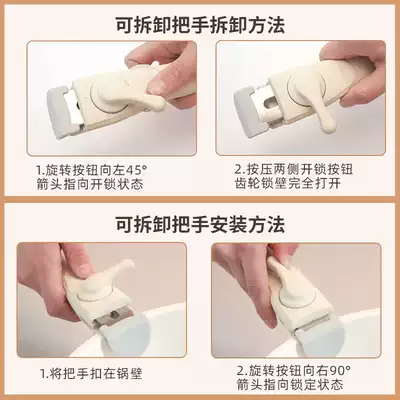 可拆卸把手拆卸方法

1.旋转按钮向左45°
箭头指向开锁状态

2.按压两侧开锁按钮
齿轮锁壁完全打开

可拆卸把手安装方法

1.将把手扣在锅壁

2.旋转按钮向右90°
箭头指向锁定状态