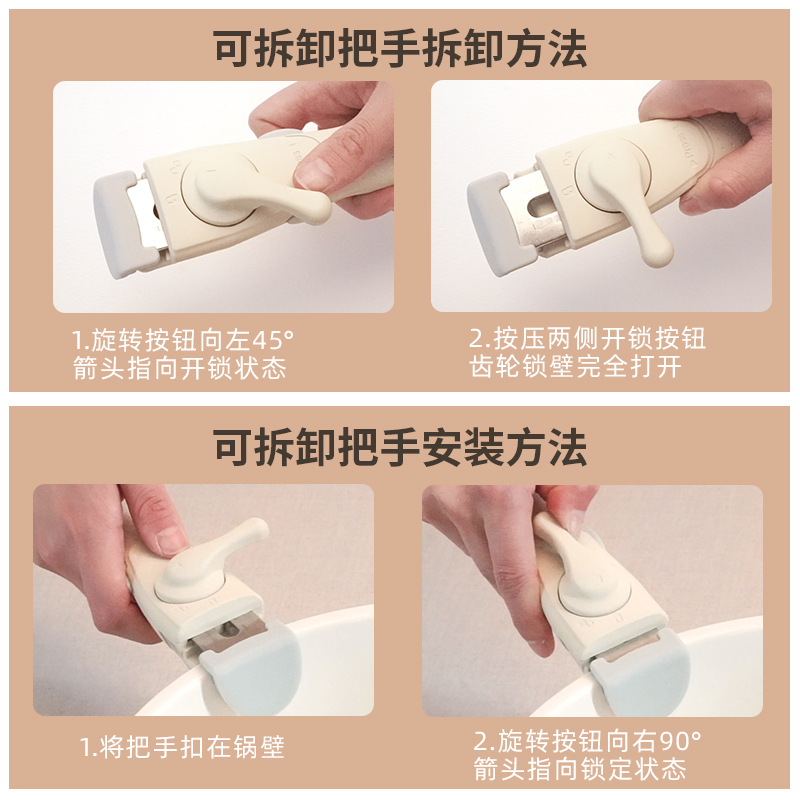 可拆卸把手拆卸方法

1.旋转按钮向左45°
箭头指向开锁状态

2.按压两侧开锁按钮
齿轮锁壁完全打开

可拆卸把手安装方法

1.将把手扣在锅壁

2.旋转按钮向右90°
箭头指向锁定状态