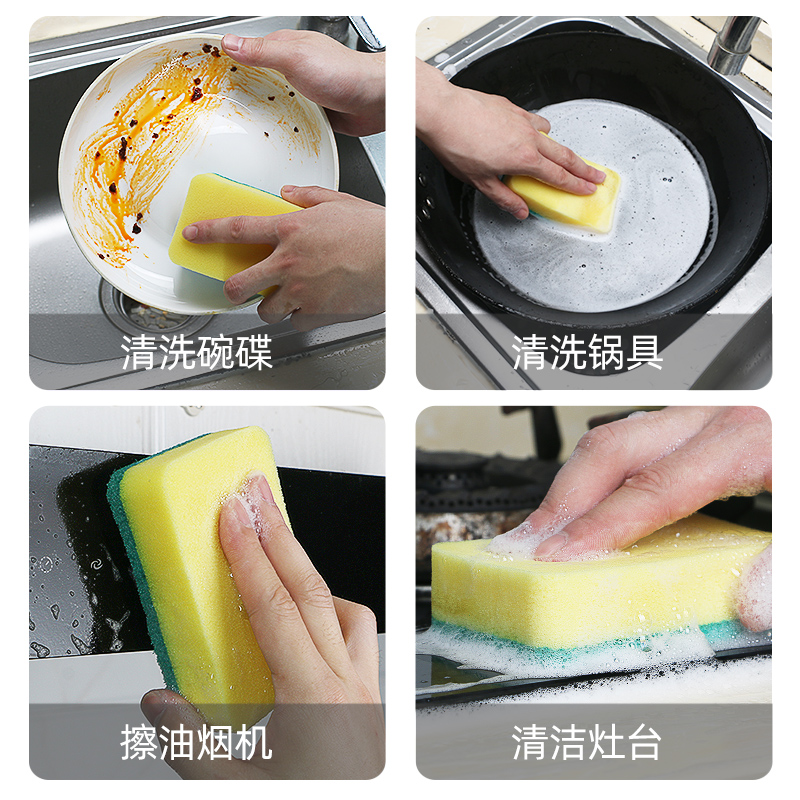 清洗碗碟

清洗锅具

擦油烟机

清洁灶台