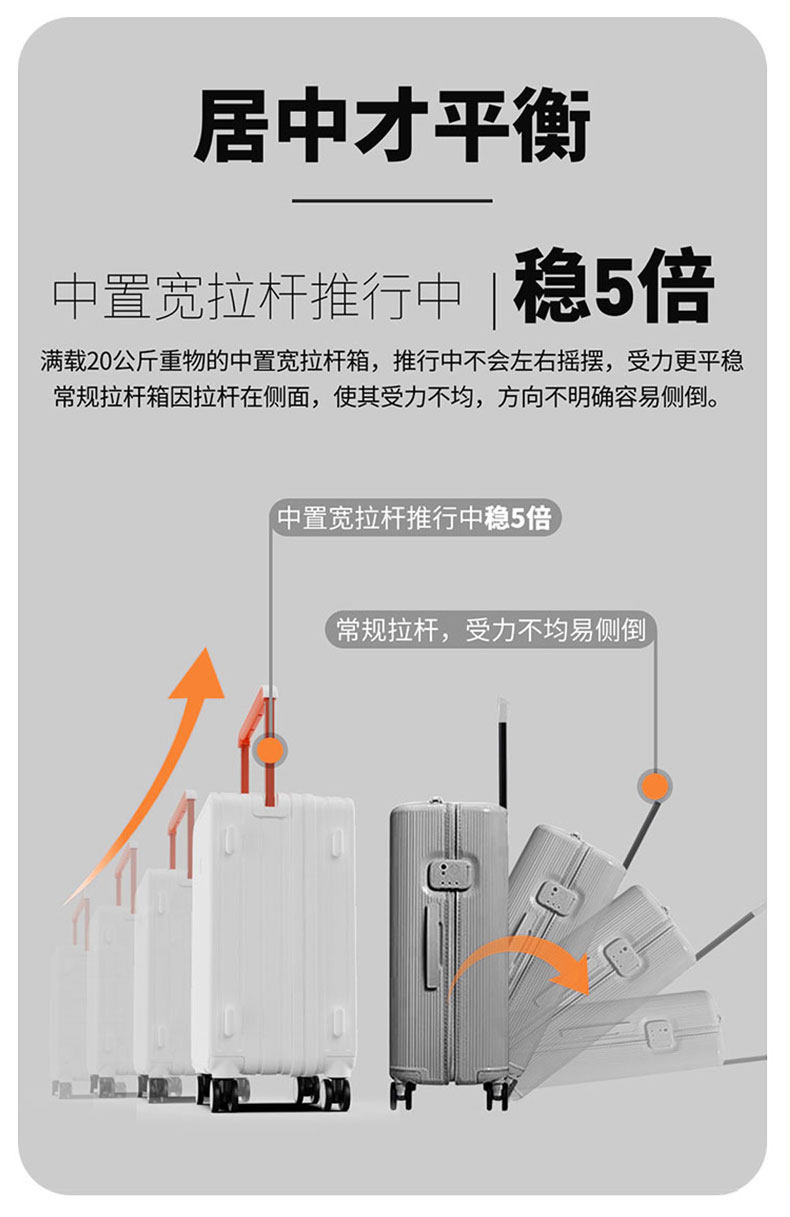 居中才平衡

中置宽拉杆推行中 | 稳5倍

满载20公斤重物的中置宽拉杆箱，推行中不会左右摇摆，受力更平稳
常规拉杆箱因拉杆在侧面，使其受力不均，方向不明确容易侧倒。

中置宽拉杆推行中稳5倍

常规拉杆，受力不均易侧倒