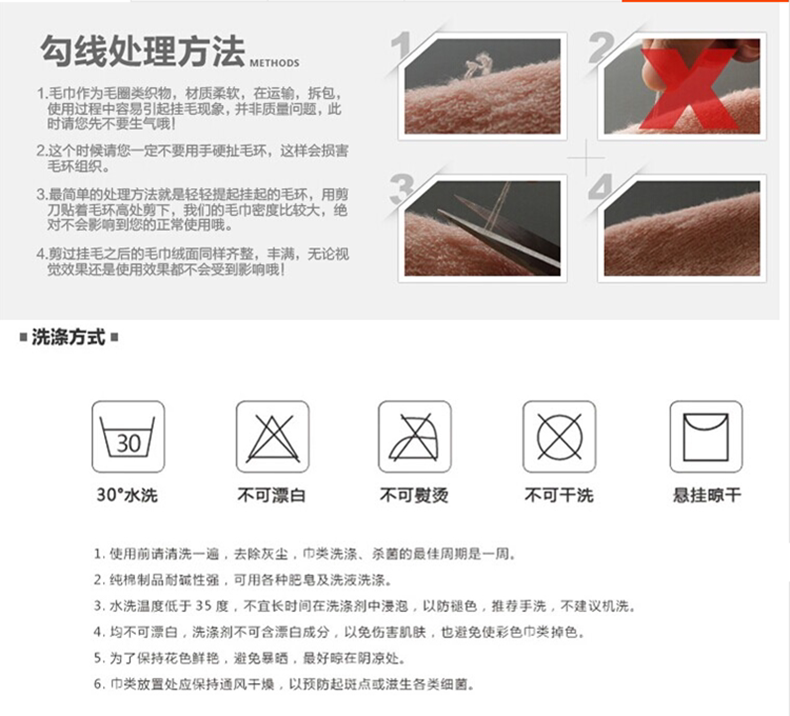 勾线处理方法 METHODS

1.毛巾作为毛圈类织物，材质柔软，在运输，拆包，使用过程中容易引起挂毛现象，并非质量问题，此时请您先不要生气哦!

2.这个时候请您一定不要用手硬扯毛环，这样会损害毛环组织。

3.最简单的处理方法就是轻轻提起挂起的毛环，用剪刀贴着毛环高处剪下，我们的毛巾密度比较大，绝对不会影响到您的正常使用哦。

4.剪过挂毛之后的毛巾绒面同样齐整，丰满，无论视觉效果还是使用效果都不会受到影响哦!

1

2

3

4

洗涤方式

30

30°水洗

不可漂白

不可熨烫

不可干洗

悬挂晾干

1. 使用前请清洗一遍，去除灰尘，巾类洗涤、杀菌的最佳周期是一周。

2. 纯棉制品耐碱性强，可用各种肥皂及洗液洗涤。

3. 水洗温度低于 35 度，不宜长时间在洗涤剂中浸泡，以防褪色，推荐手洗，不建议机洗。

4. 均不可漂白，洗涤剂不可含漂白成分，以免伤害肌肤，也避免使彩色巾类掉色。

5. 为了保持花色鲜艳，避免暴晒，最好晾在阴凉处。

6. 巾类放置处应保持通风干燥，以预防起斑点或滋生各类细菌。