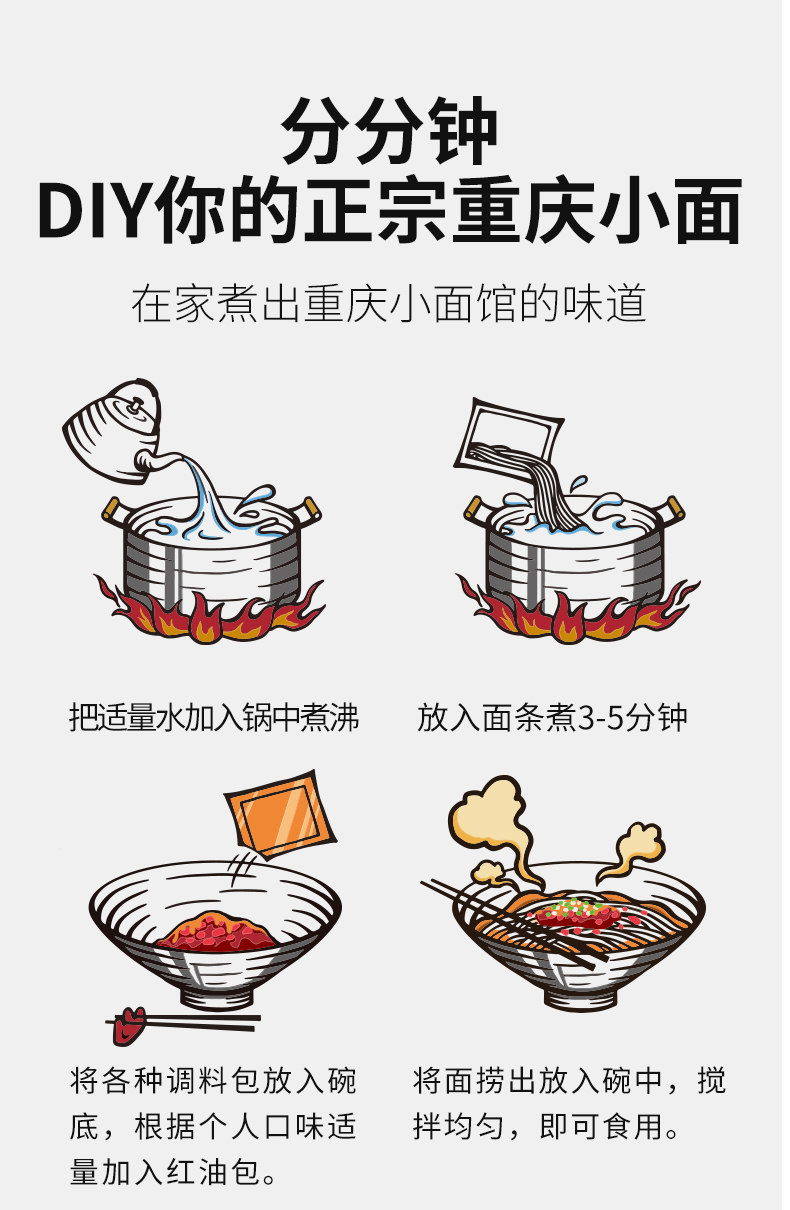 分分钟
DIY你的正宗重庆小面

在家煮出重庆小面馆的味道

把适量水加入锅中煮沸

放入面条煮3-5分钟

将各种调料包放入碗底，根据个人口味适量加入红油包。

将面捞出放入碗中，搅拌均匀，即可食用。