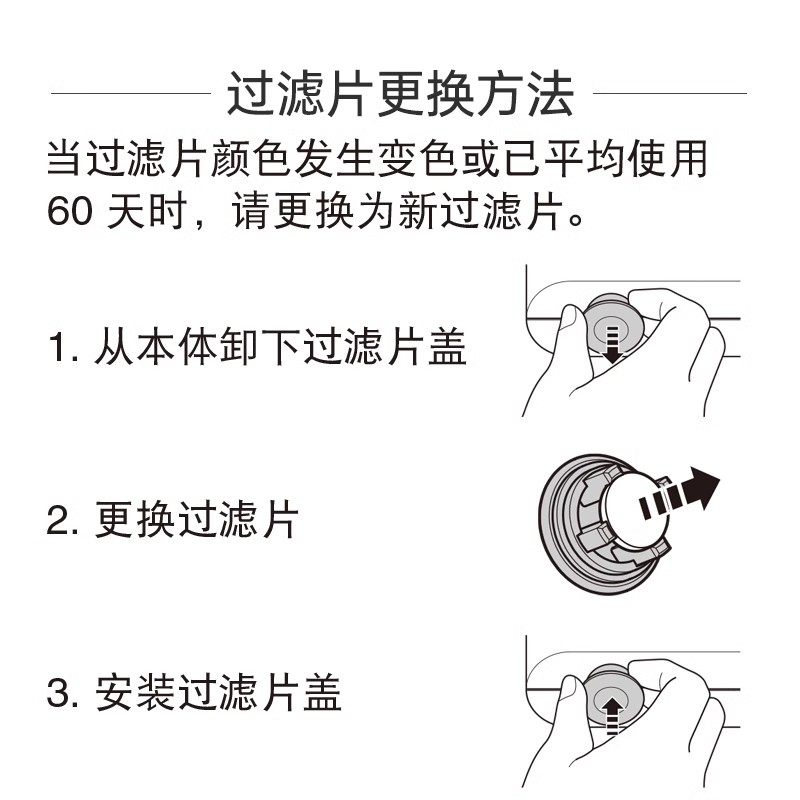 过滤片更换方法

当过滤片颜色发生变色或已平均使用 60 天时，请更换为新过滤片。

1. 从本体卸下过滤片盖

2. 更换过滤片

3. 安装过滤片盖