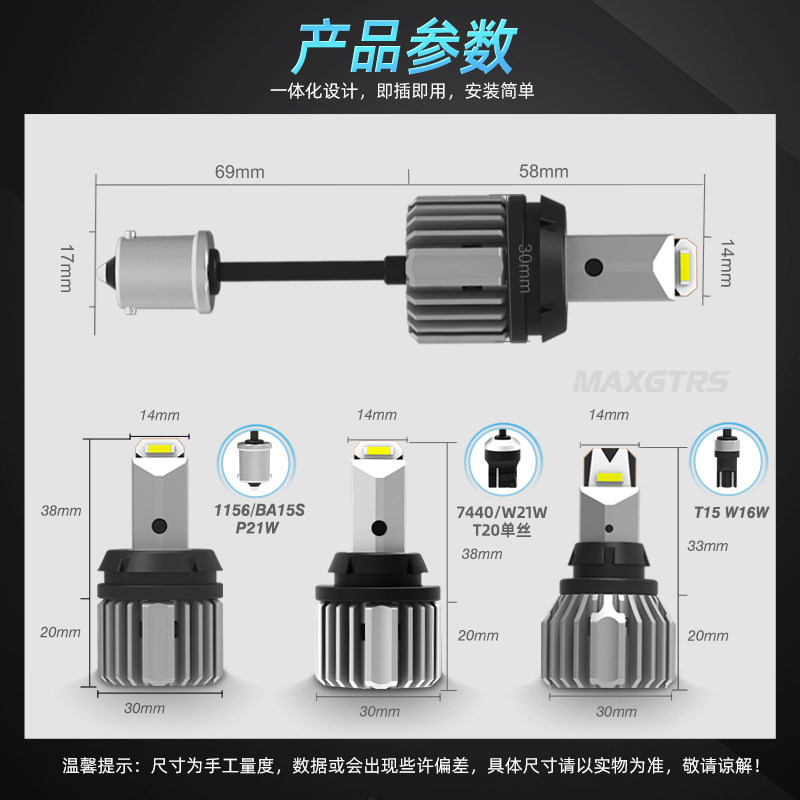 产品参数
一体化设计，即插即用，安装简单

69mm
58mm
17mm
30mm
14mm

MAXGTRS

14mm
38mm
20mm
30mm
1156/BA15S
P21W

14mm
38mm
20mm
30mm
7440/W21W
T20单丝

14mm
33mm
20mm
30mm
T15 W16W

温馨提示：尺寸为手工量度，数据或会出现些许偏差，具体尺寸请以实物为准，敬请谅解！