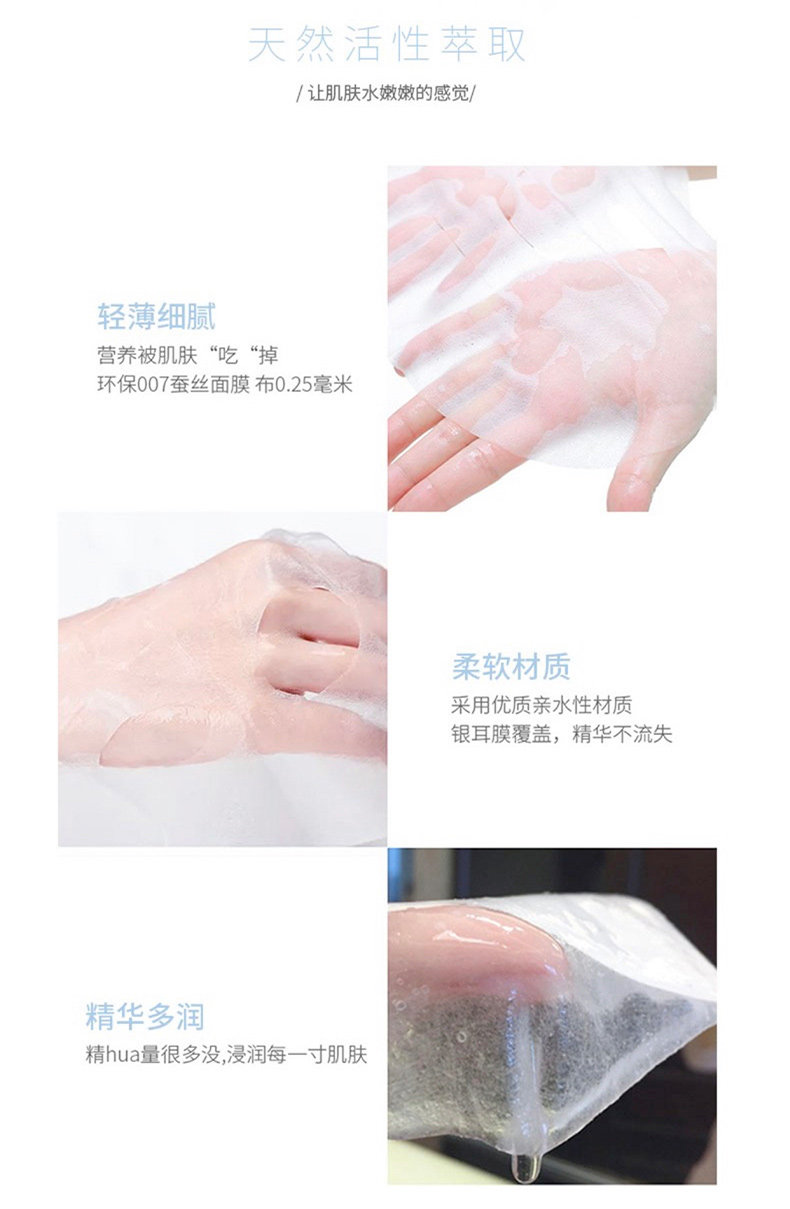 天然活性萃取

/ 让肌肤水嫩嫩的感觉/

轻薄细腻
营养被肌肤“吃“掉
环保007蚕丝面膜 布0.25毫米

柔软材质
采用优质亲水性材质
银耳膜覆盖，精华不流失

精华多润
精hua量很多没,浸润每一寸肌肤