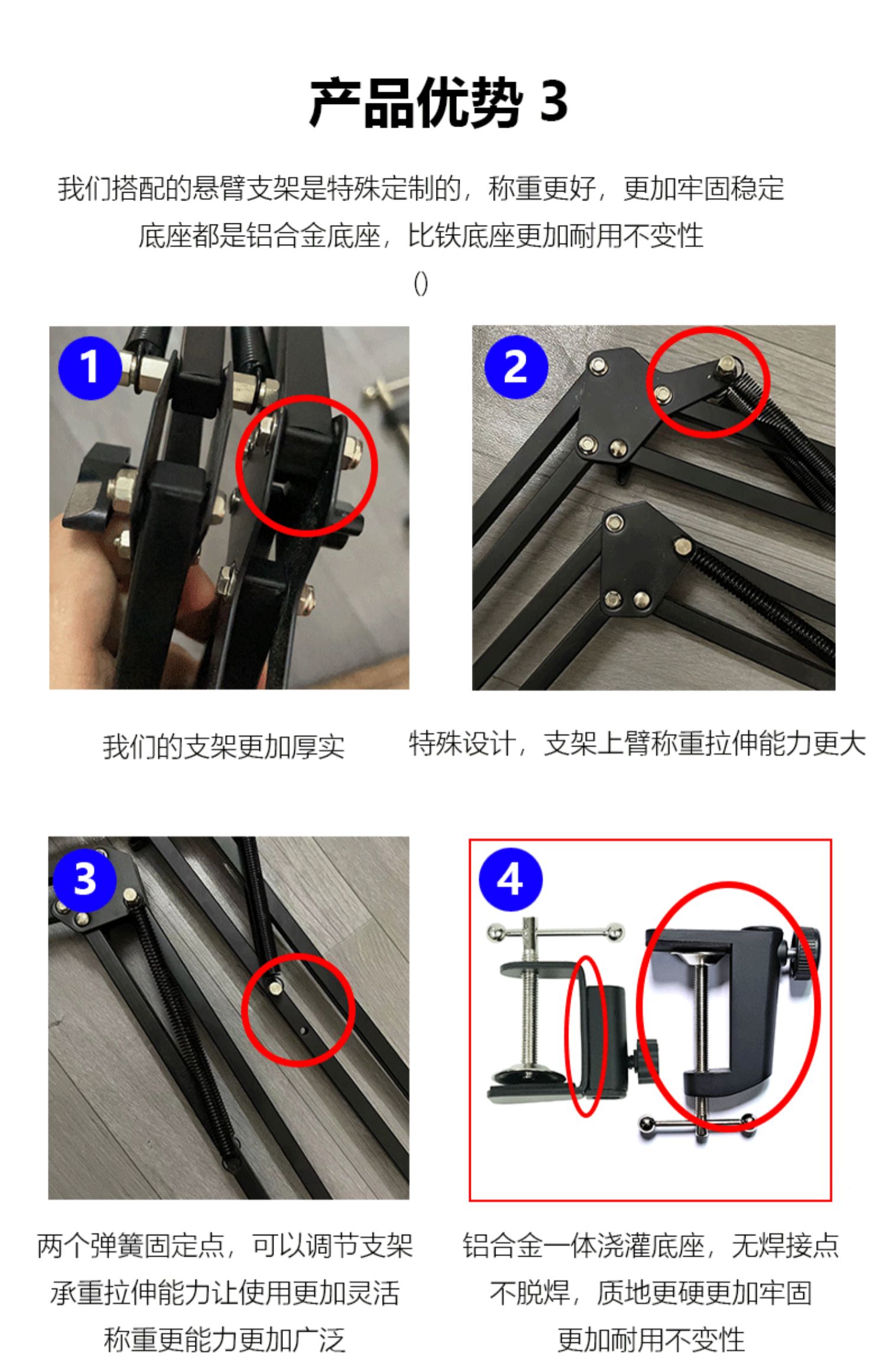 产品优势 3

我们搭配的悬臂支架是特殊定制的，称重更好，更加牢固稳定
底座都是铝合金底座，比铁底座更加耐用不变性
()

1

2

我们的支架更加厚实

特殊设计，支架上臂称重拉伸能力更大

3

4

两个弹簧固定点，可以调节支架
承重拉伸能力让使用更加灵活
称重更能力更加广泛

铝合金一体浇灌底座，无焊接点
不脱焊，质地更硬更加牢固
更加耐用不变性