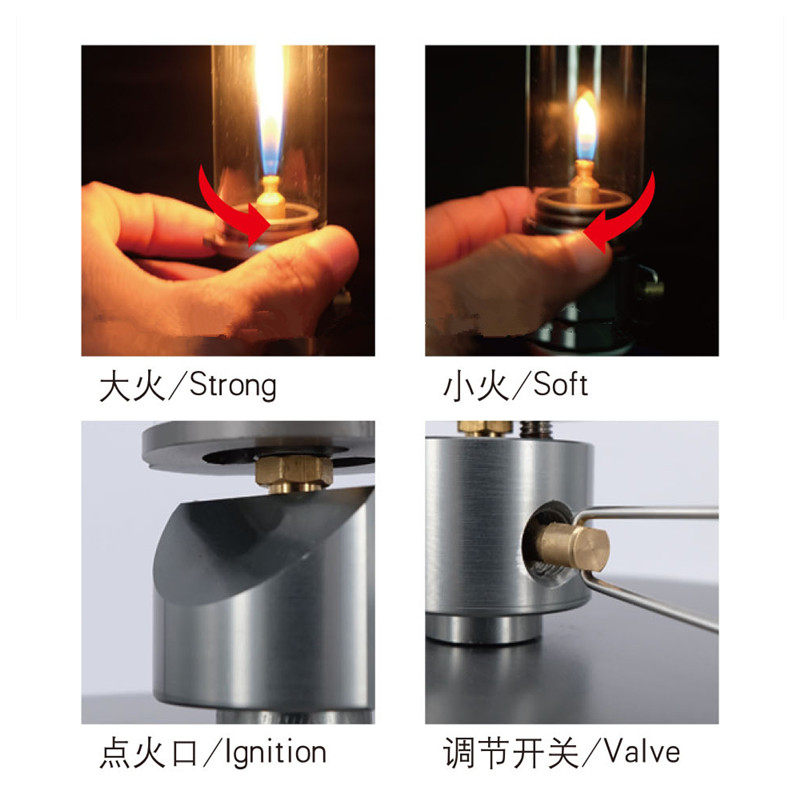 大火/Strong

小火/Soft

点火口/Ignition

调节开关/Valve