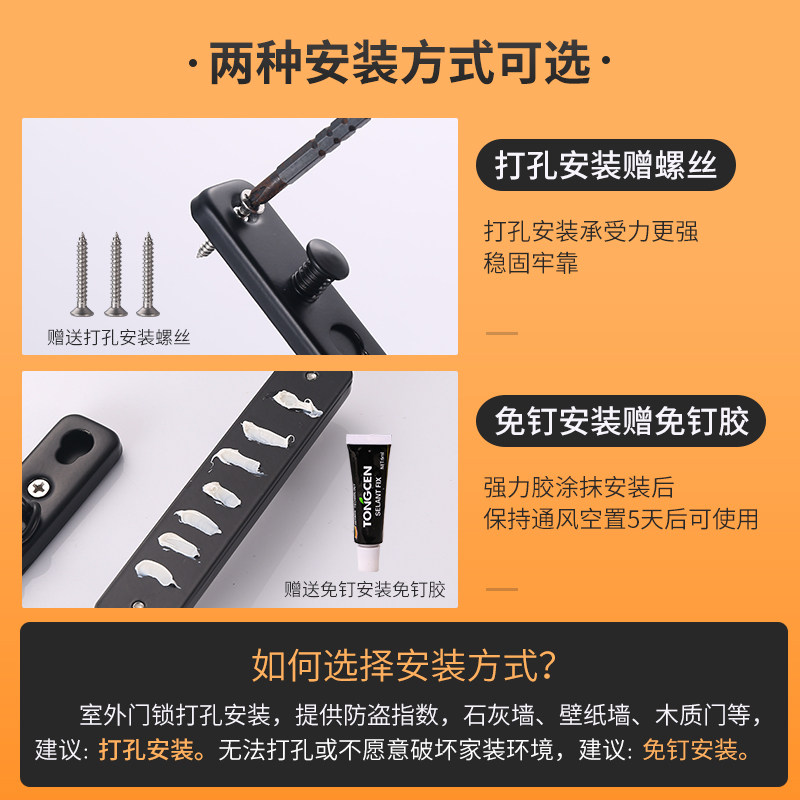 ·两种安装方式可选·

赠送打孔安装螺丝

打孔安装赠螺丝

打孔安装承受力更强
稳固牢靠

TONGCEN
SELANT FIX

赠送免钉安装免钉胶

免钉安装赠免钉胶

强力胶涂抹安装后
保持通风空置5天后可使用

如何选择安装方式?

室外门锁打孔安装，提供防盗指数，石灰墙、壁纸墙、木质门等，建议：打孔安装。无法打孔或不愿意破坏家装环境，建议：免钉安装。