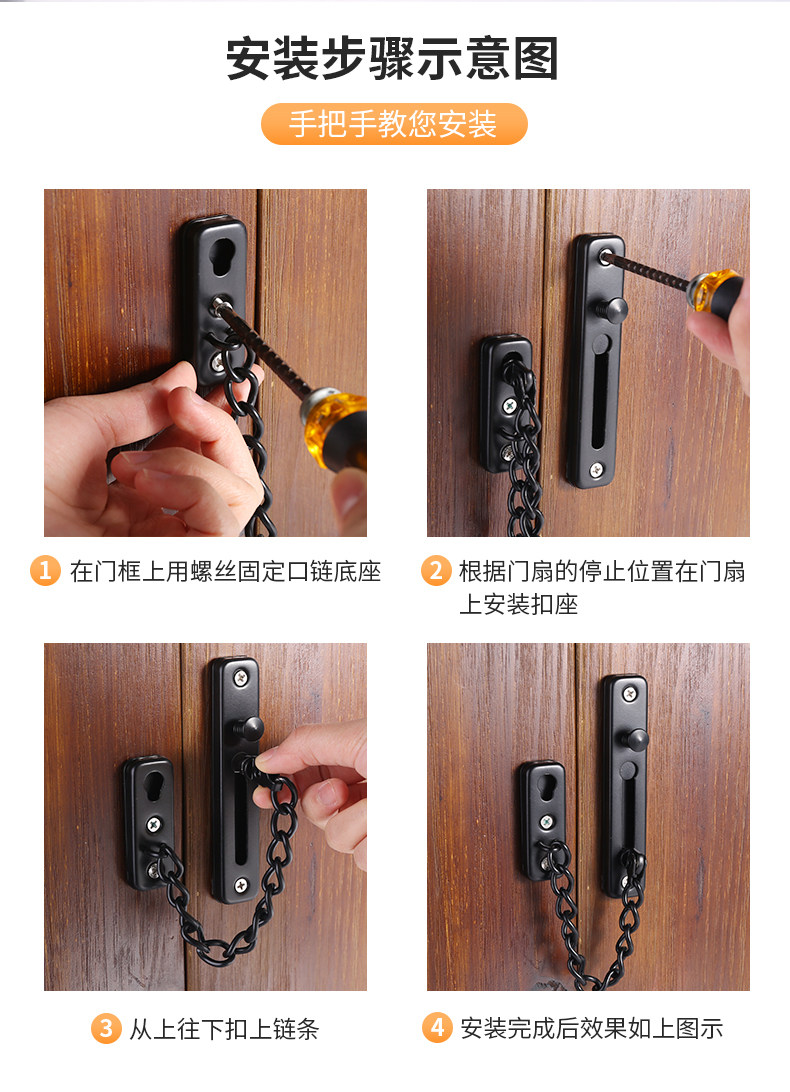 安装步骤示意图

手把手教您安装

1 在门框上用螺丝固定口链底座

2 根据门扇的停止位置在门扇上安装扣座

3 从上往下扣上链条

4 安装完成后效果如上图示