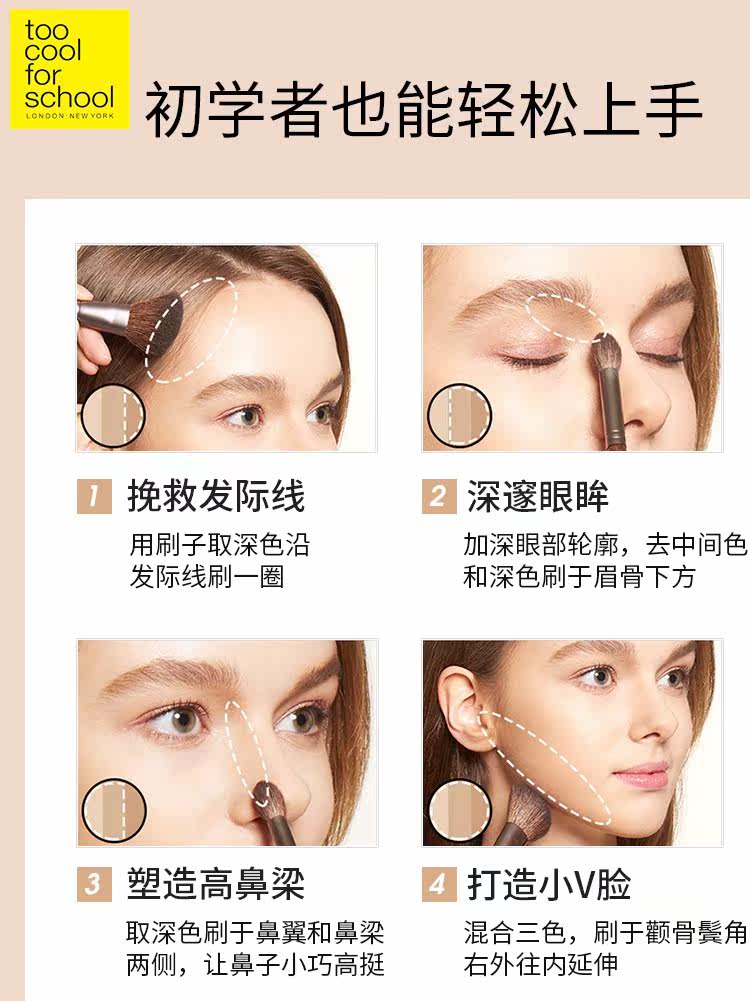 too cool for school
LONDON NEW YORK

初学者也能轻松上手

1 挽救发际线
用刷子取深色沿发际线刷一圈

2 深邃眼眸
加深眼部轮廓，去中间色和深色刷于眉骨下方

3 塑造高鼻梁
取深色刷于鼻翼和鼻梁两侧，让鼻子小巧高挺

4 打造小V脸
混合三色，刷于颧骨鬓角右外往内延伸