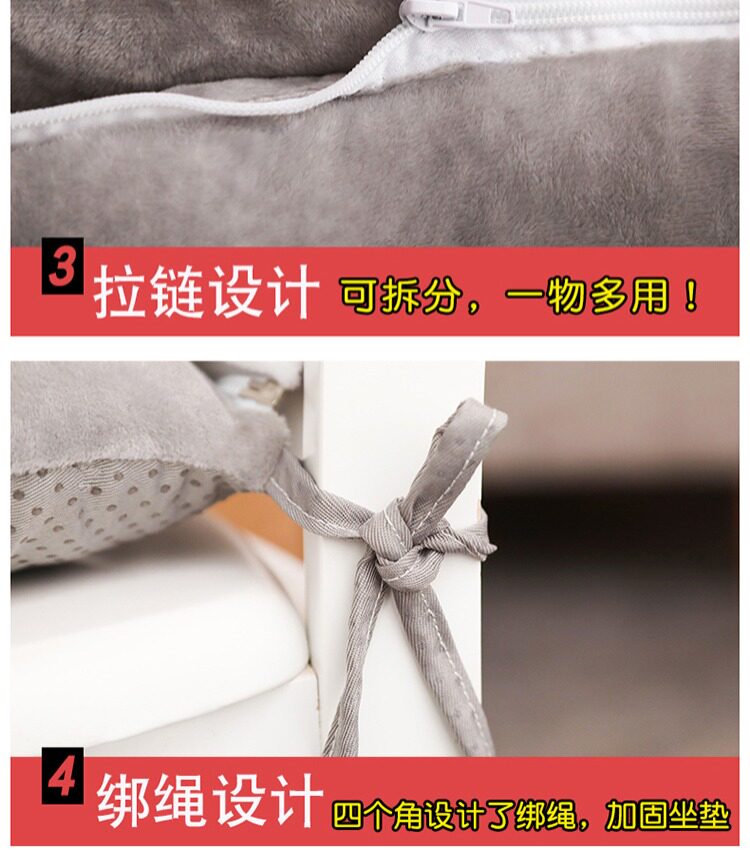 3 拉链设计 可拆分，一物多用！

4 绑绳设计 四个角设计了绑绳，加固坐垫