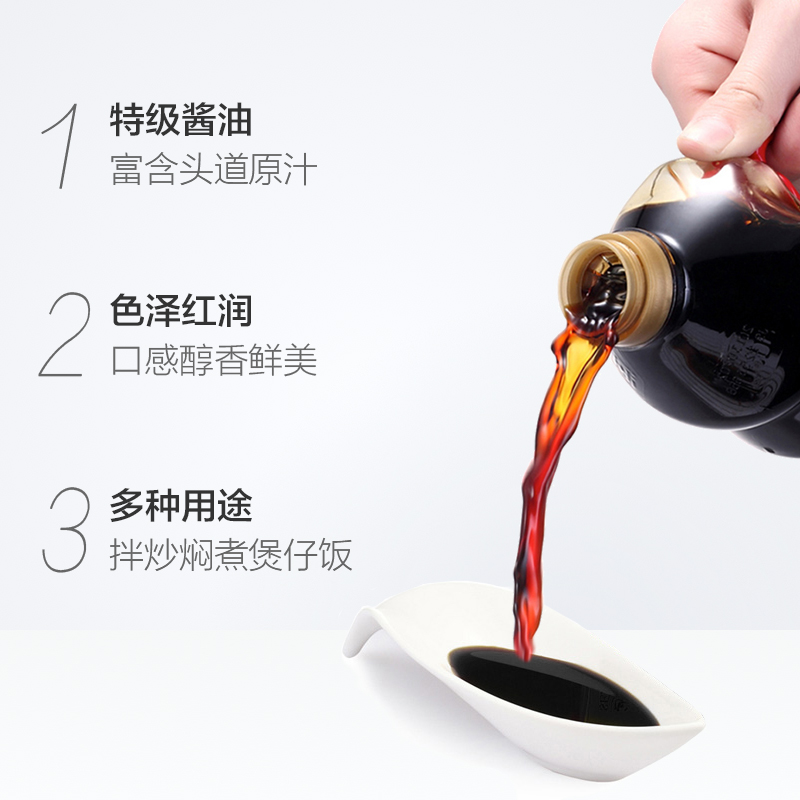 1 特级酱油
富含头道原汁

2 色泽红润
口感醇香鲜美

3 多种用途
拌炒焖煮煲仔饭