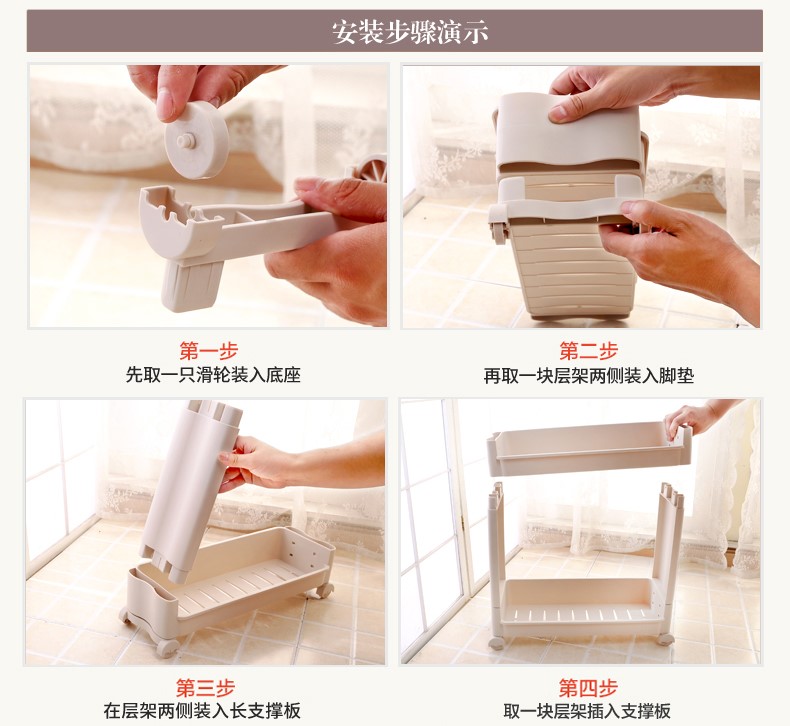 安装步骤演示

第一步
先取一只滑轮装入底座

第二步
再取一块层架两侧装入脚垫

第三步
在层架两侧装入长支撑板

第四步
取一块层架插入支撑板